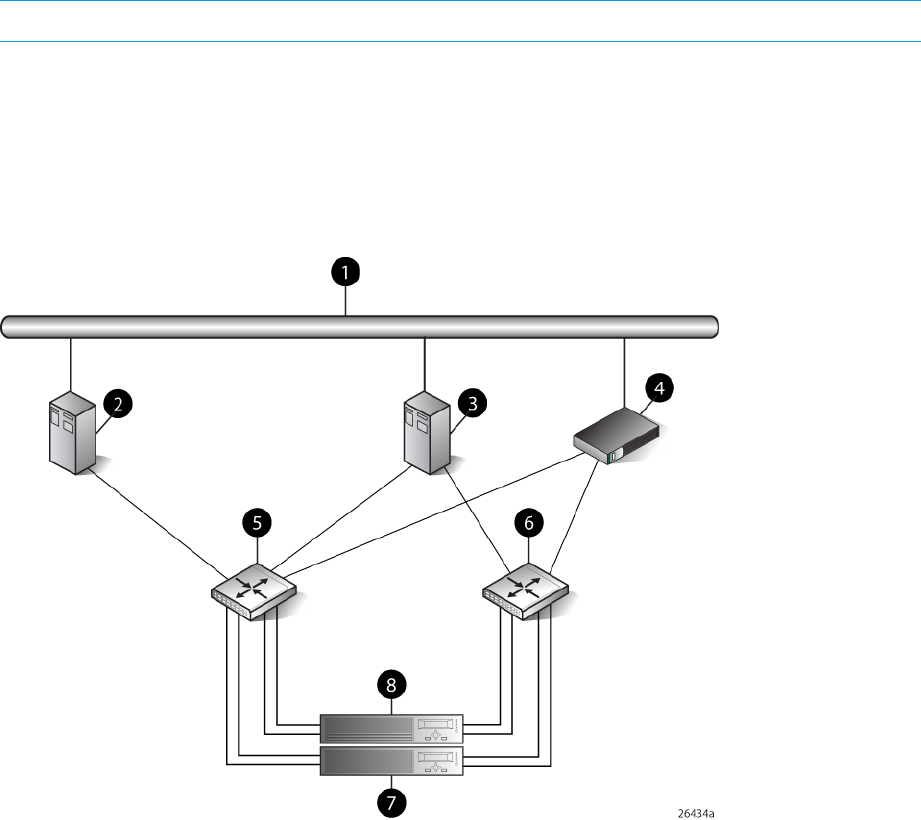 1

2

3

4

5

6

8

7

26434a