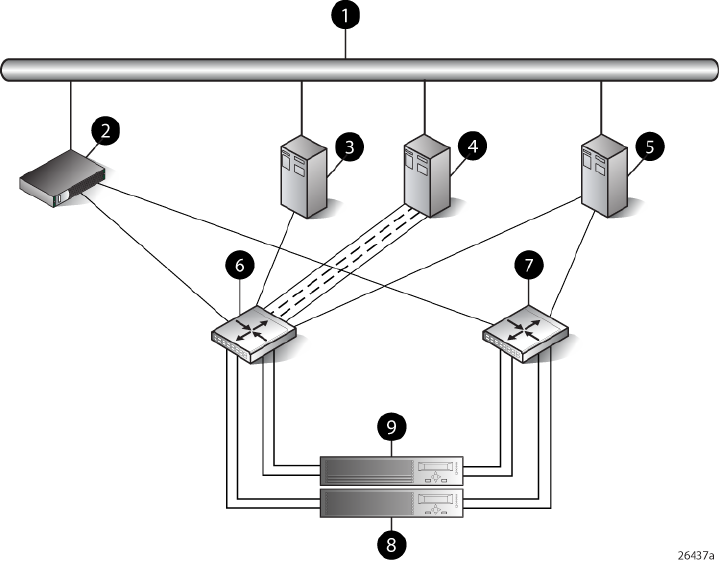 1
2
3
4
5
6
7
9
8
26437a