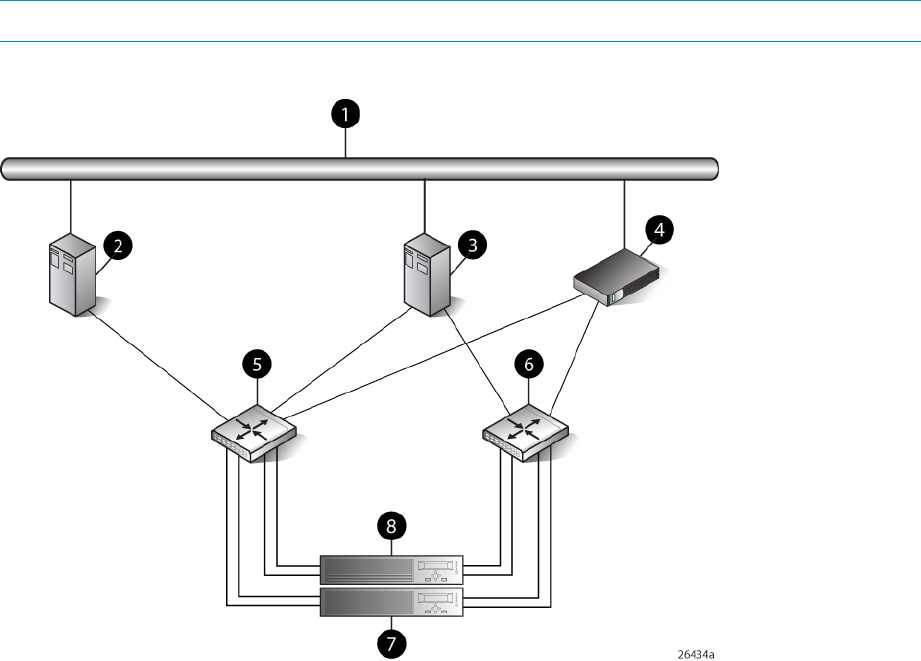 1

2

3

4

5

6

8

7

26434a