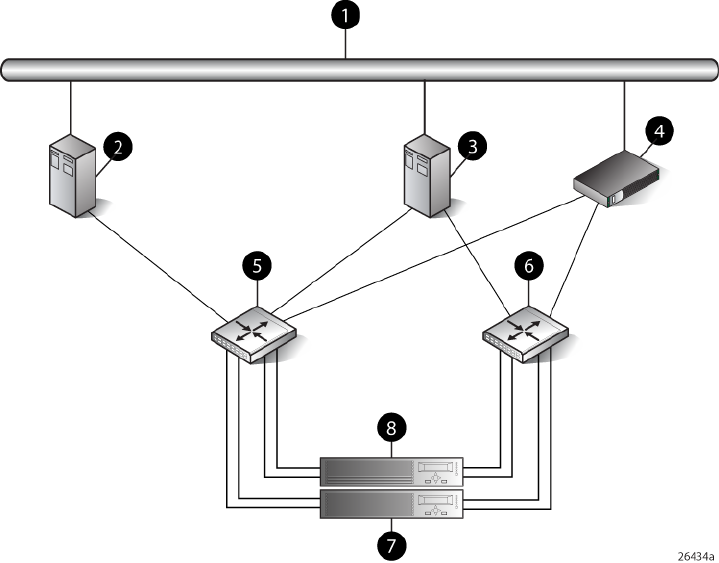 1
2
3
4
5
6
8
7
26434a