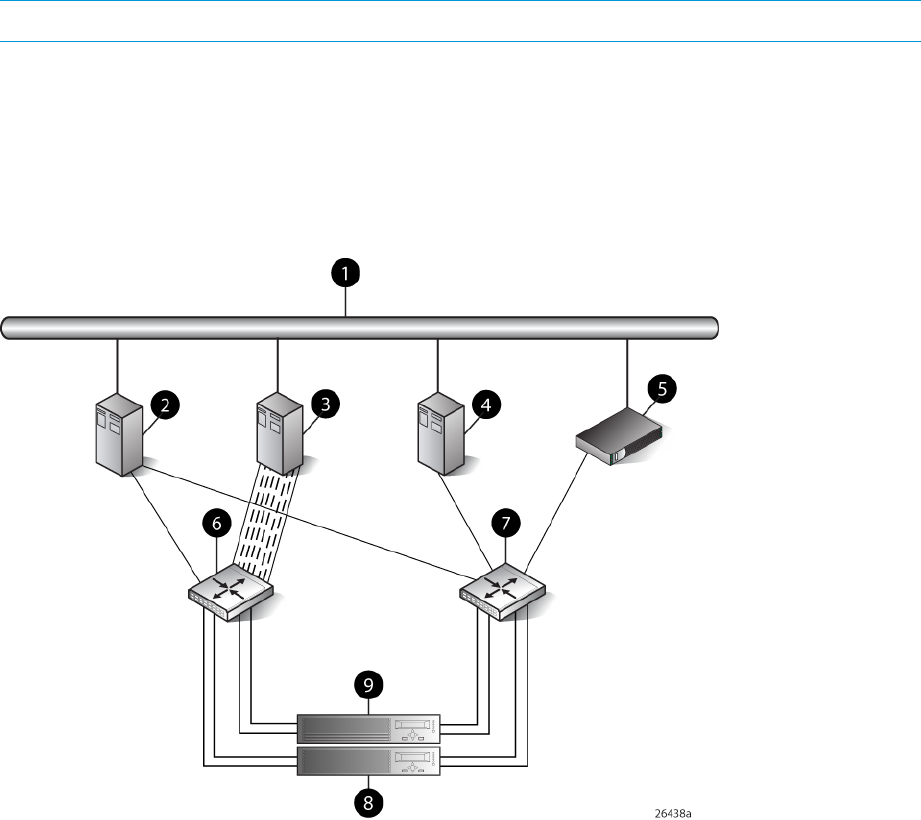 1
2
3
4
5
6
7
9
8
26438a