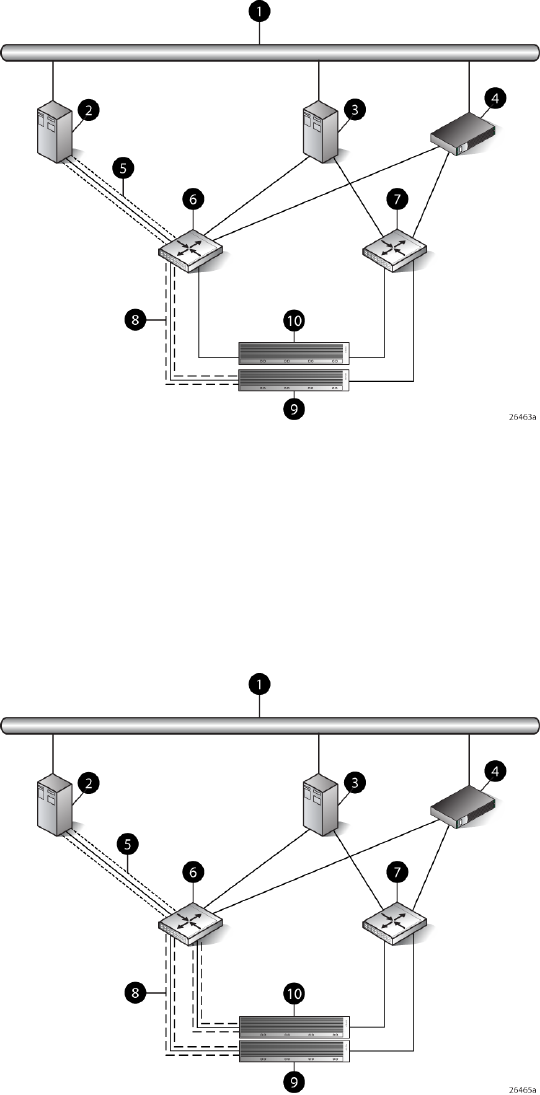 1
2
3
4
5
6
7
8
10
9
26463a

1
2
3
4
5
6
7
8
10
9
26465a