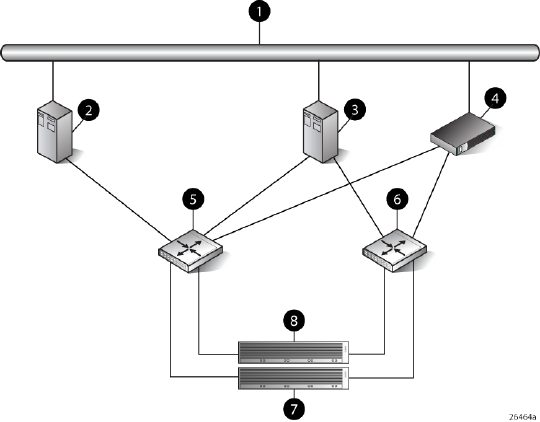 1
2
3
4
5
6
8
7
26464a