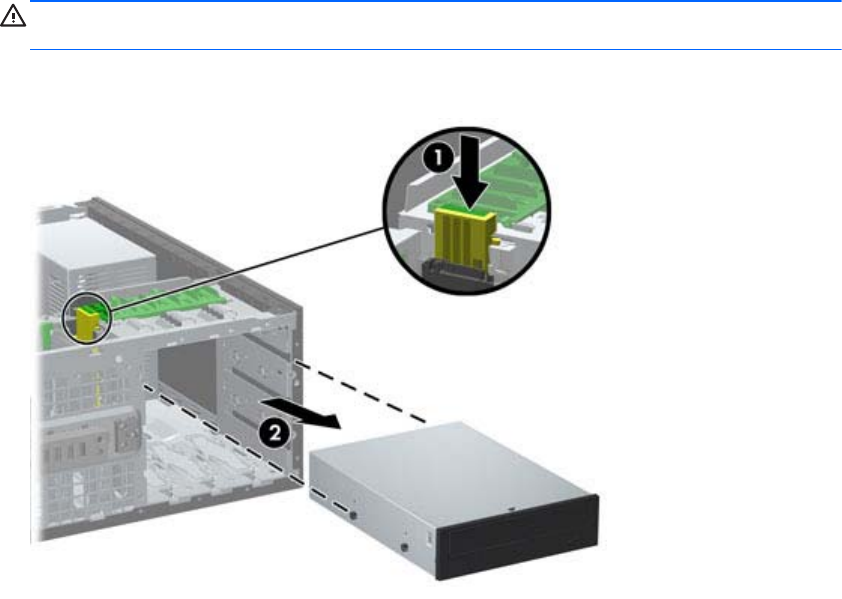 1

2