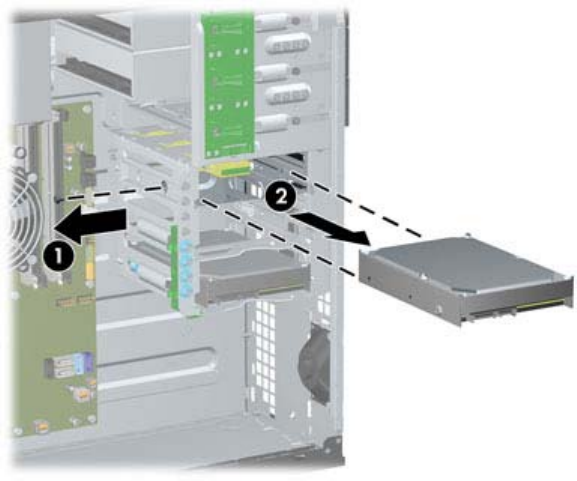 2

1