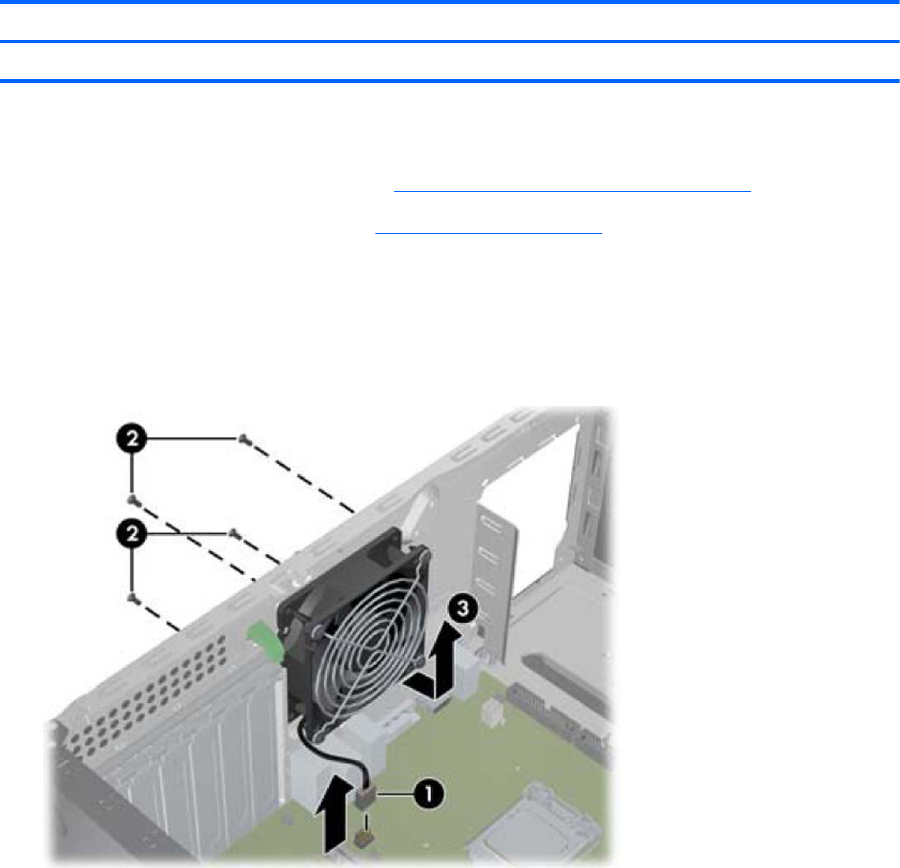 2

2

3

1