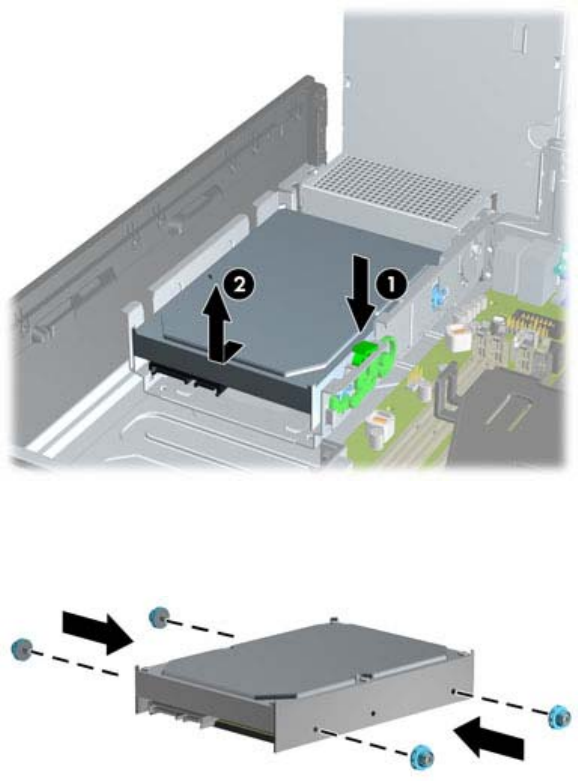 2
1