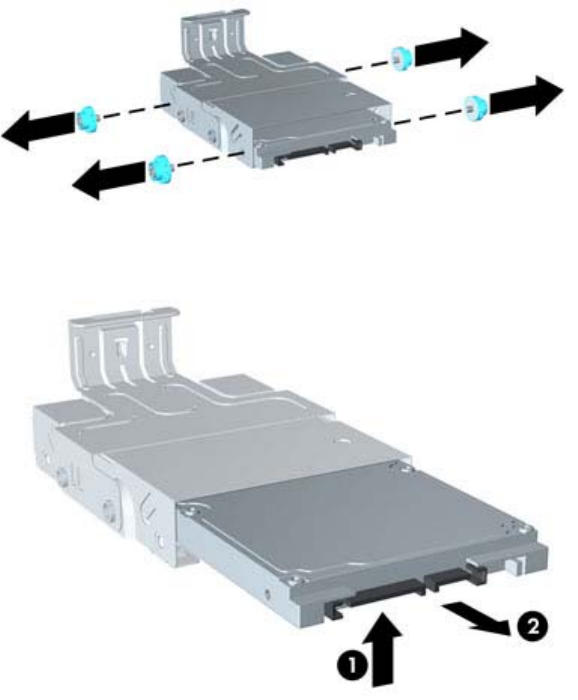 2

1