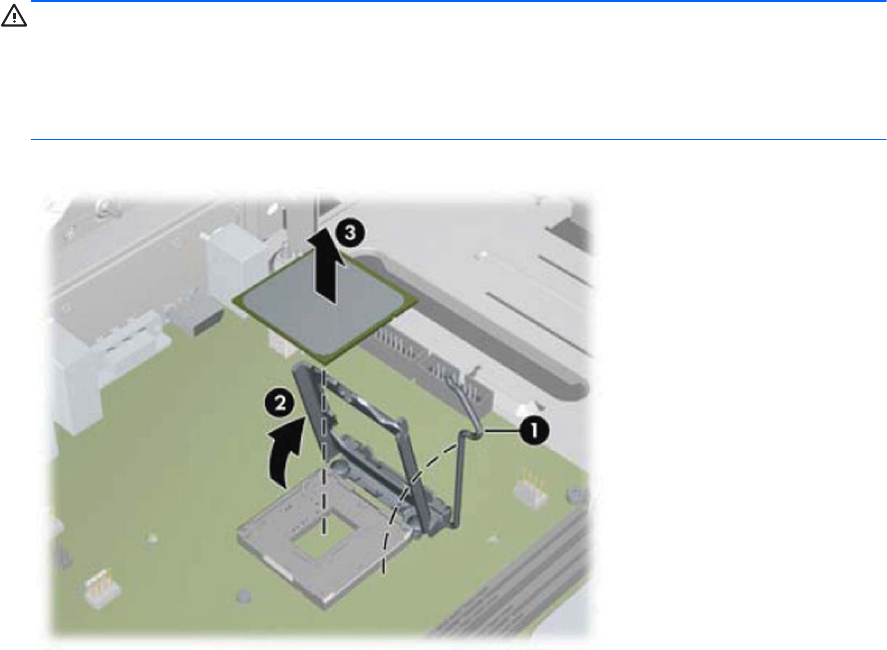 3

2

1