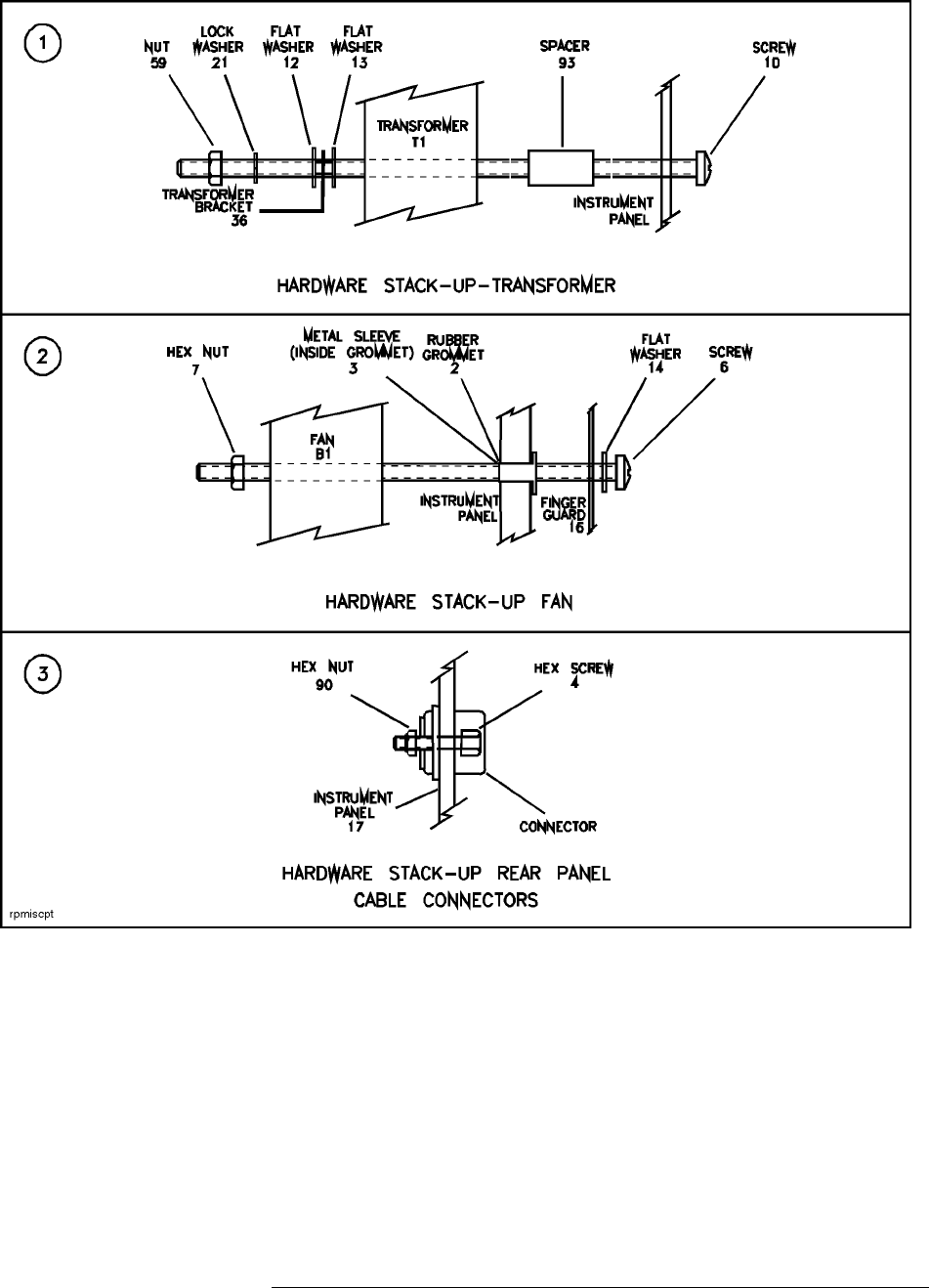 1

NUT 59

LOCK WASHER 21

FLAT WASHER 12

FLAT WASHER 13

SPACER 93

SCREW 10

TRANSFORMER T1

TRANSFORMER BRACKET 36

INSTRUMENT PANEL

HARDWARE STACK-UP-TRANSFORMER

2

HEX NUT 7

METAL SLEEVE (INSIDE GROMMET) 3

RUBBER GROMMET 2

FLAT WASHER 14

SCREW 6

FAN B1

INSTRUMENT PANEL

FINGER GUARD 16

HARDWARE STACK-UP FAN

3

HEX NUT 90

HEX SCREW 4

INSTRUMENT PANEL 17

CONNECTOR

HARDWARE STACK-UP REAR PANEL CABLE CONNECTORS

rpmiscpt