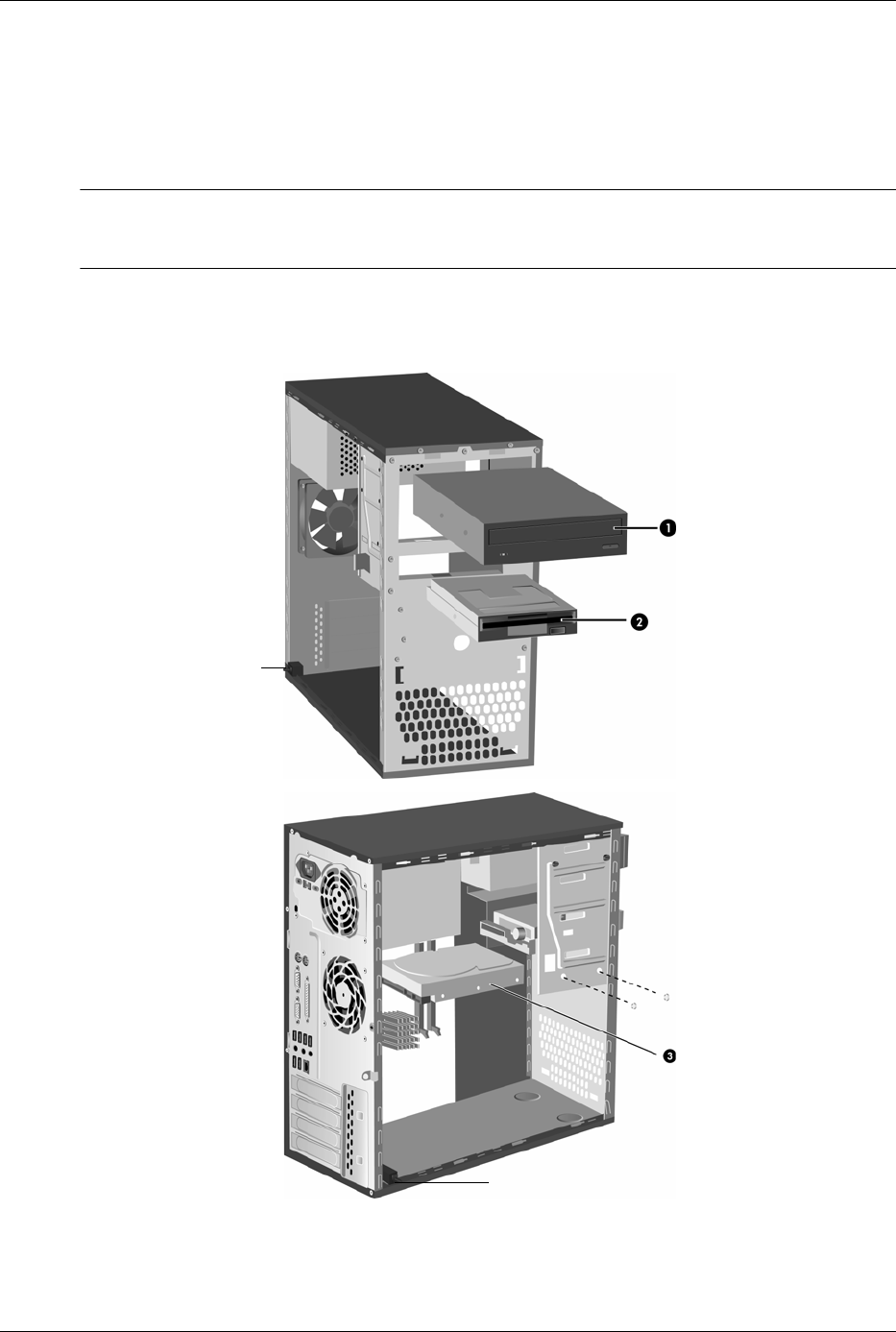 1
2
3