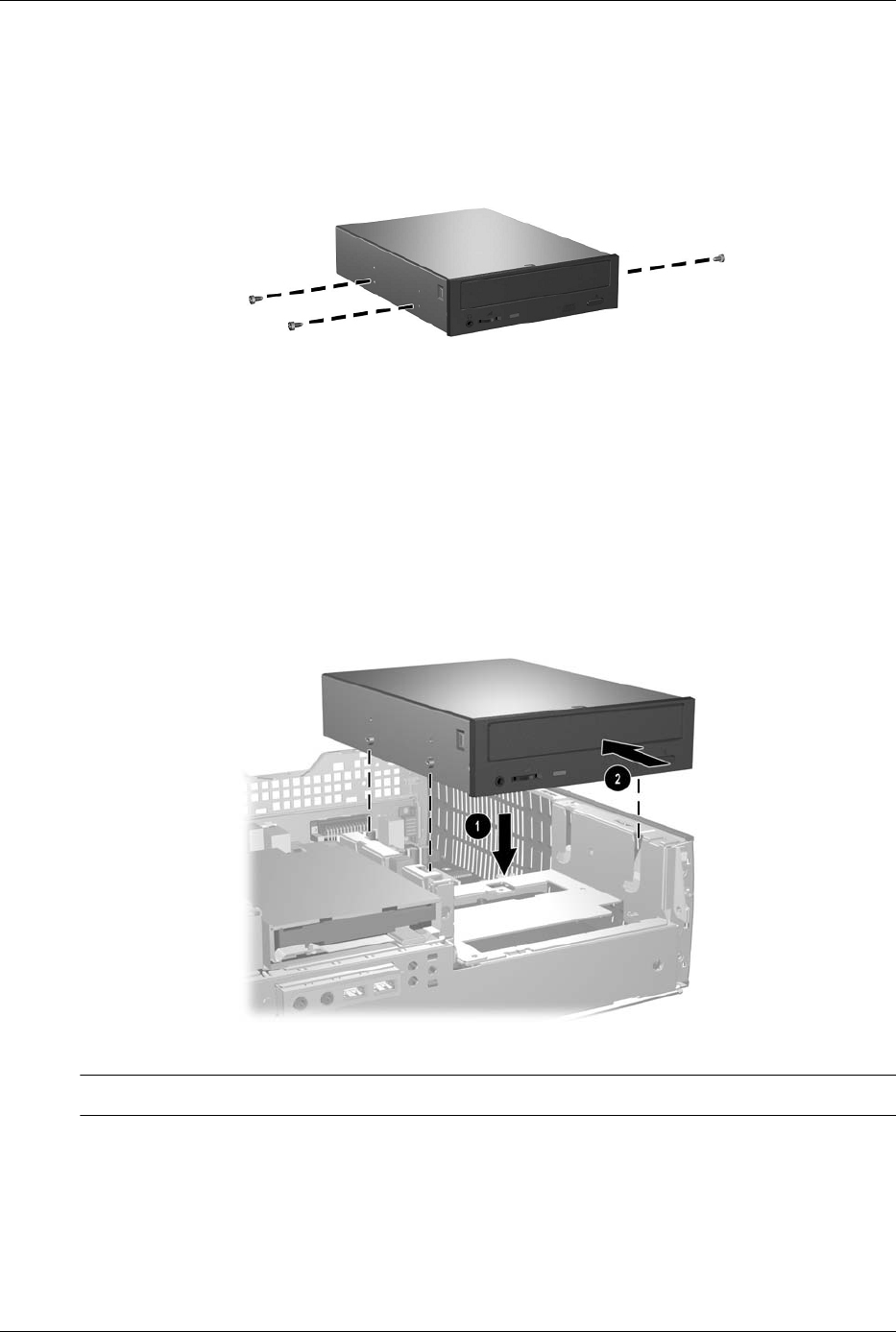 1

2