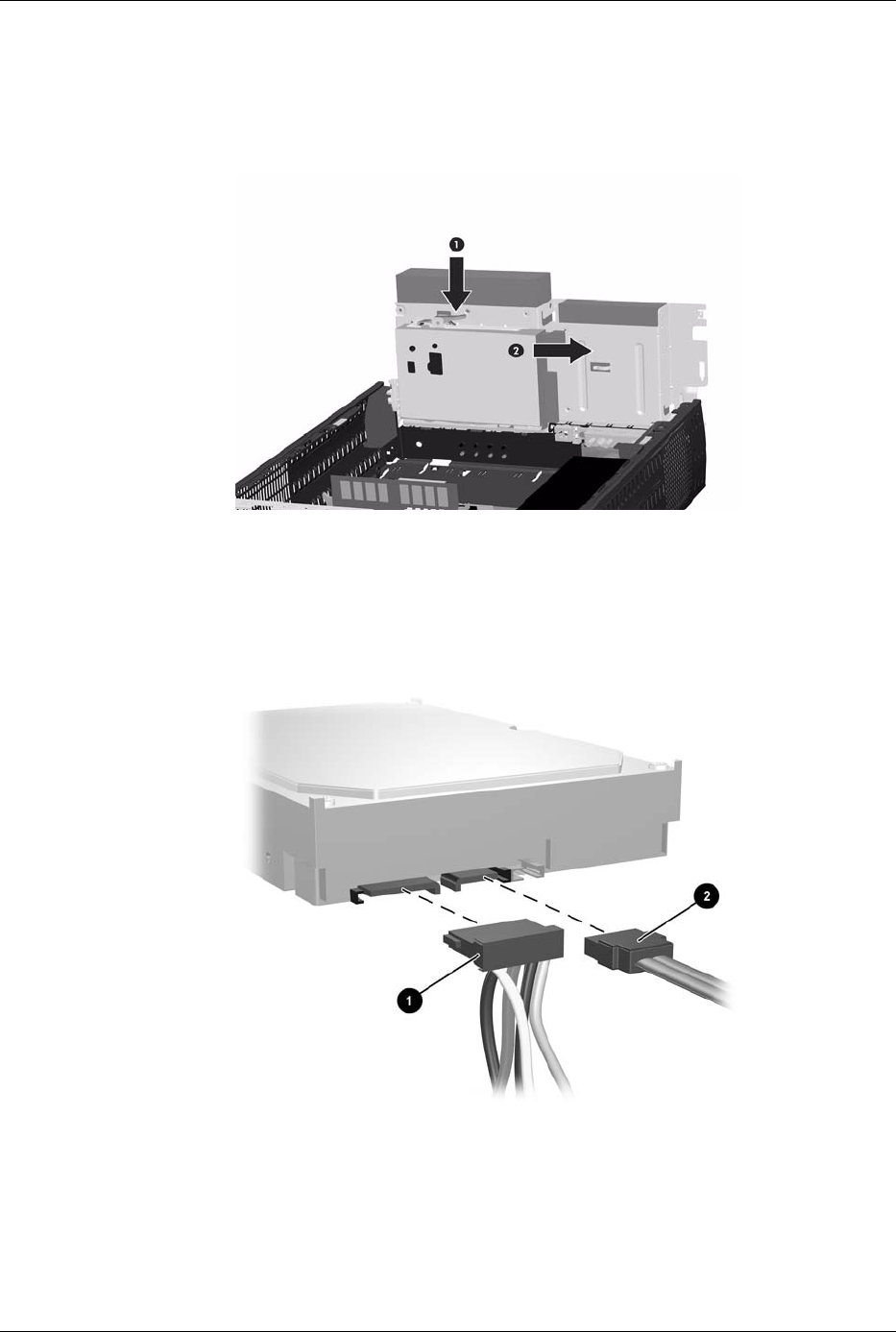 1

2

2

1