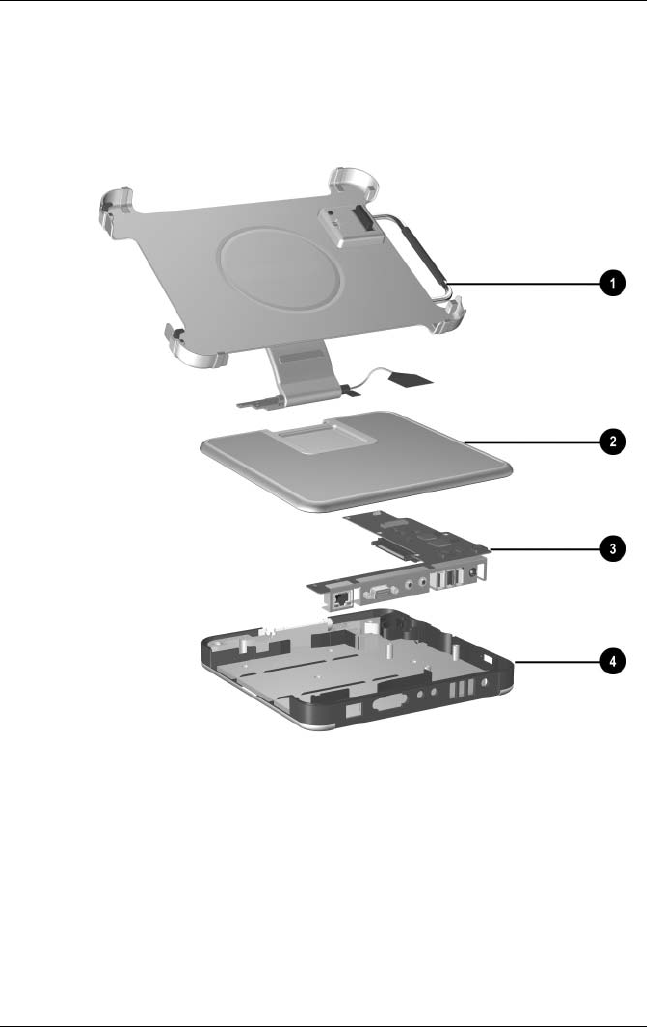 1

2

3

4