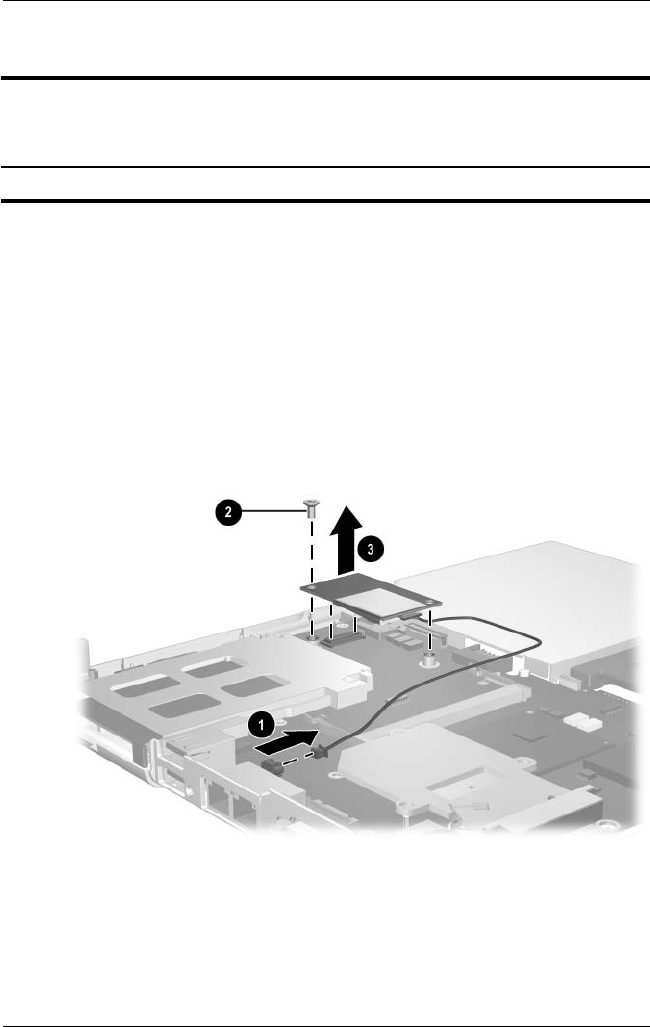 2

3

1