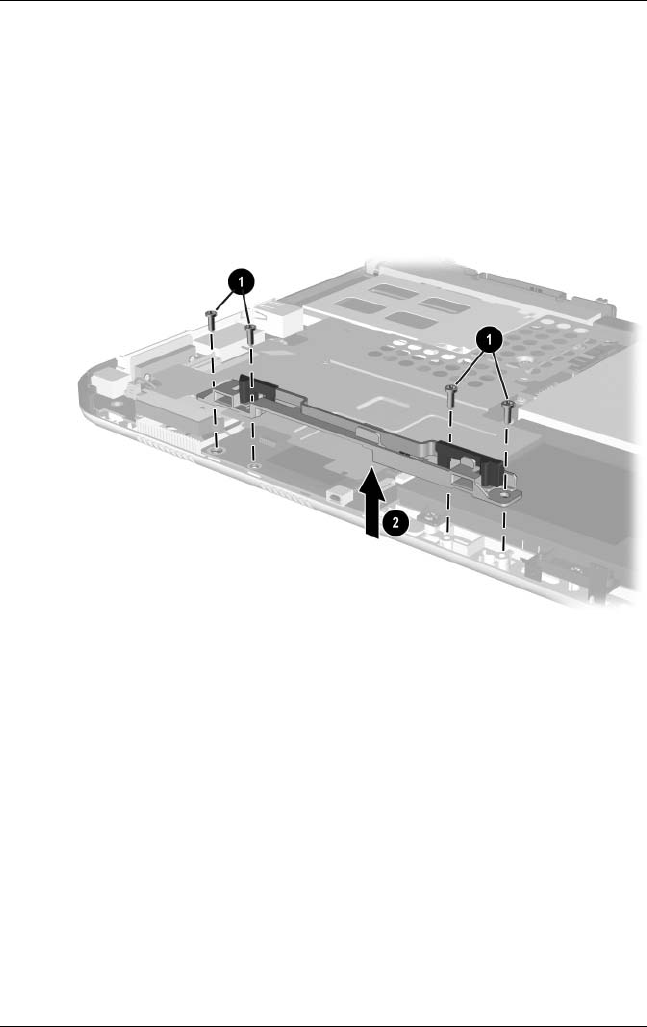 1
1
2