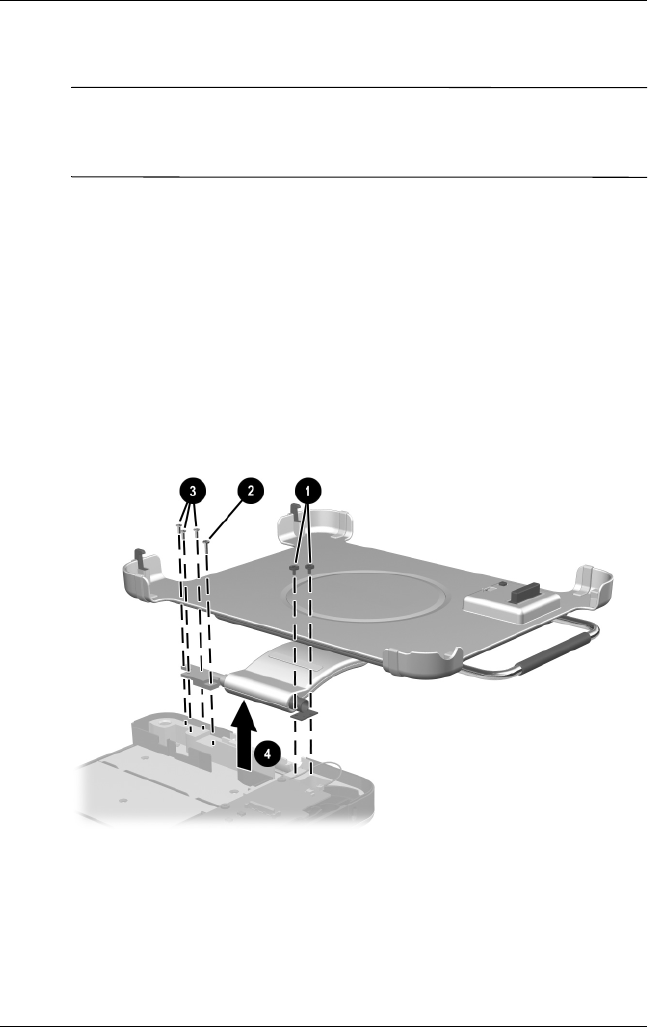 3

2

1

4