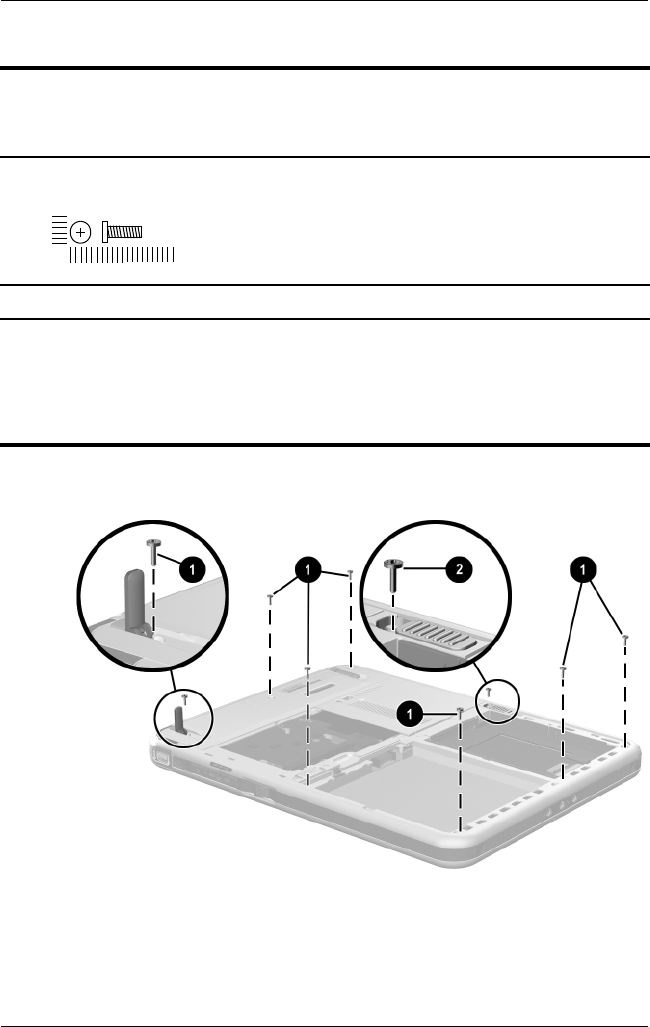 1

1

2

1

1