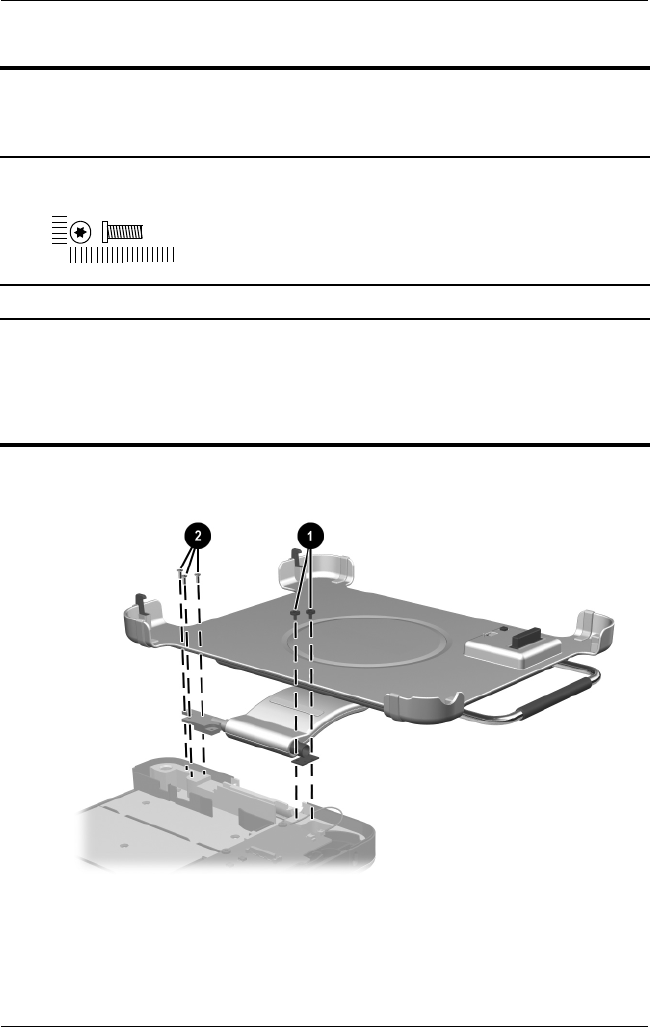 2

1