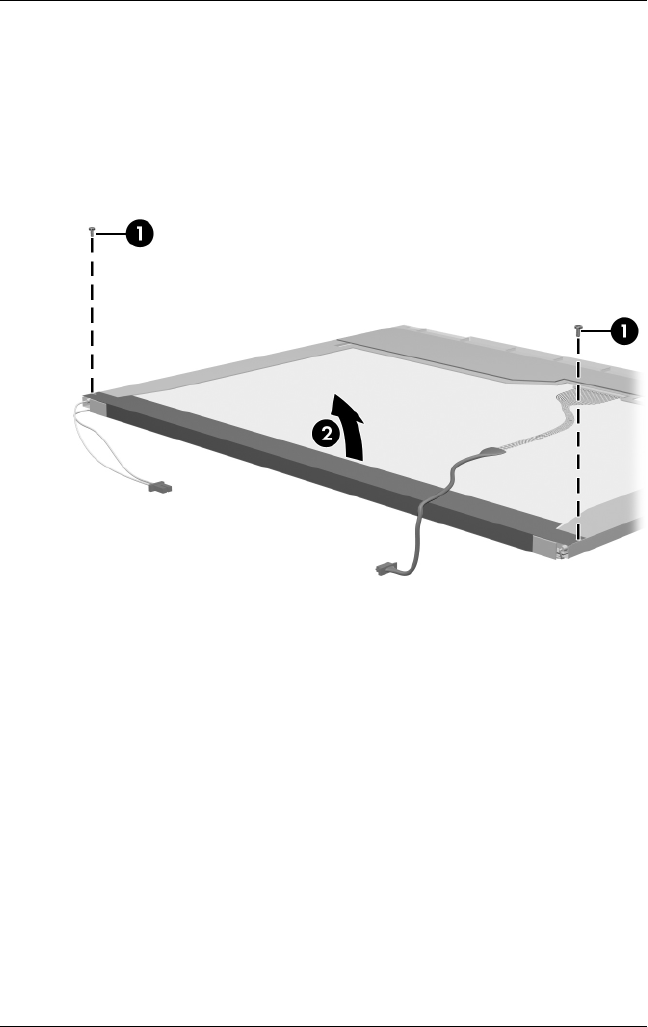 1
1
2