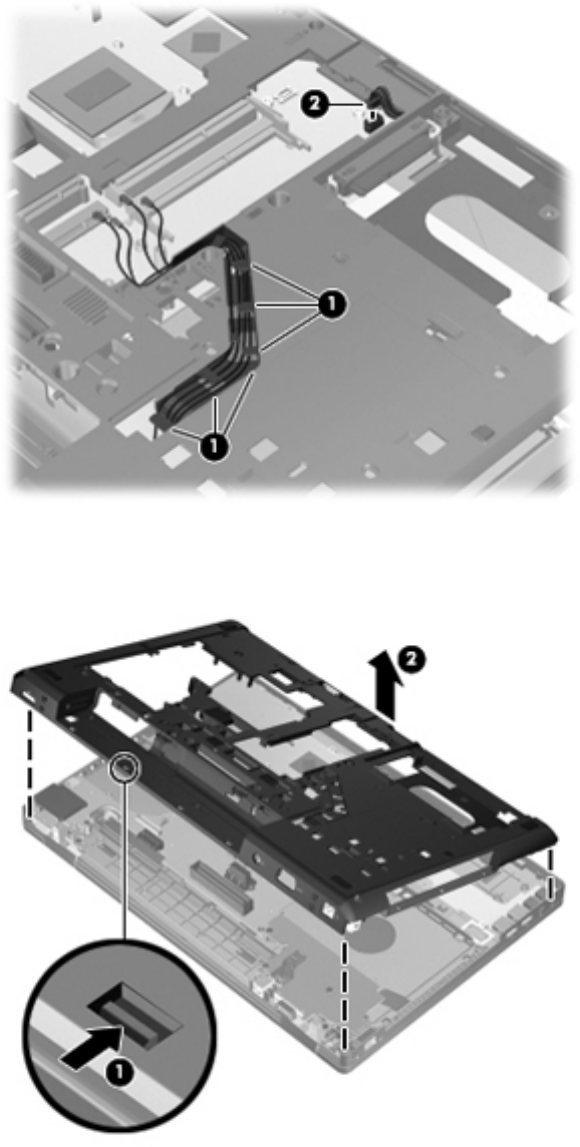 2
1
1
2
1