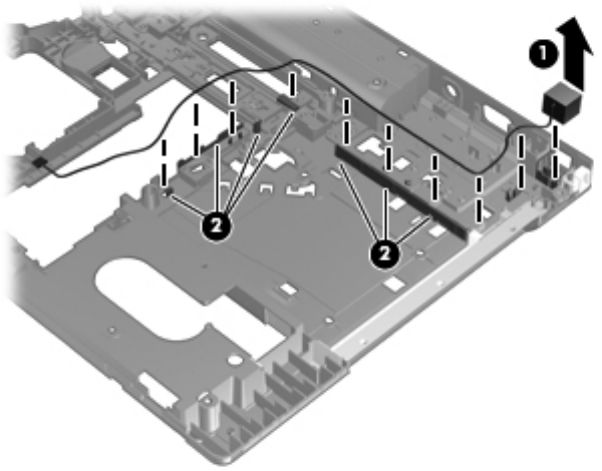 1
2
2