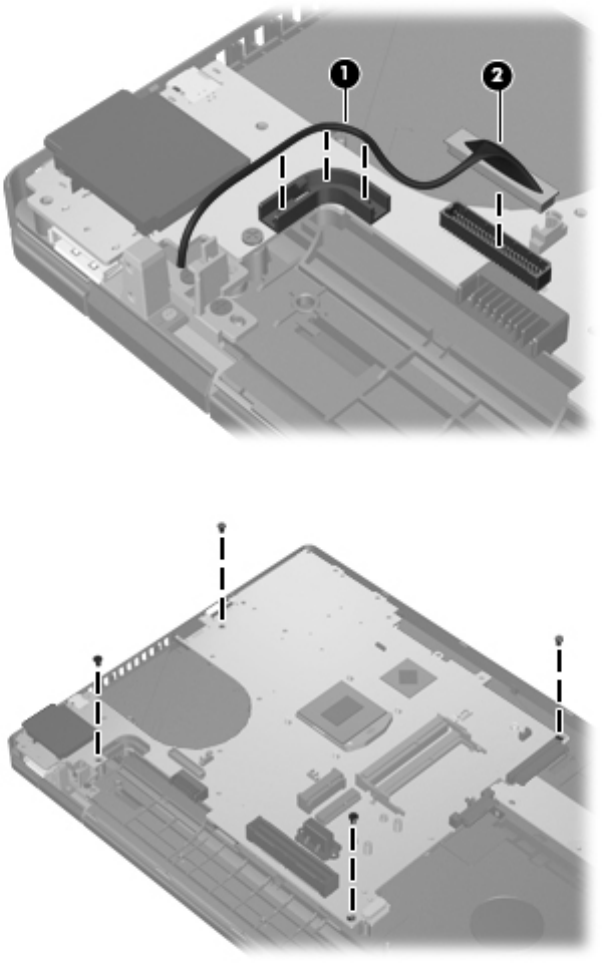 1

2