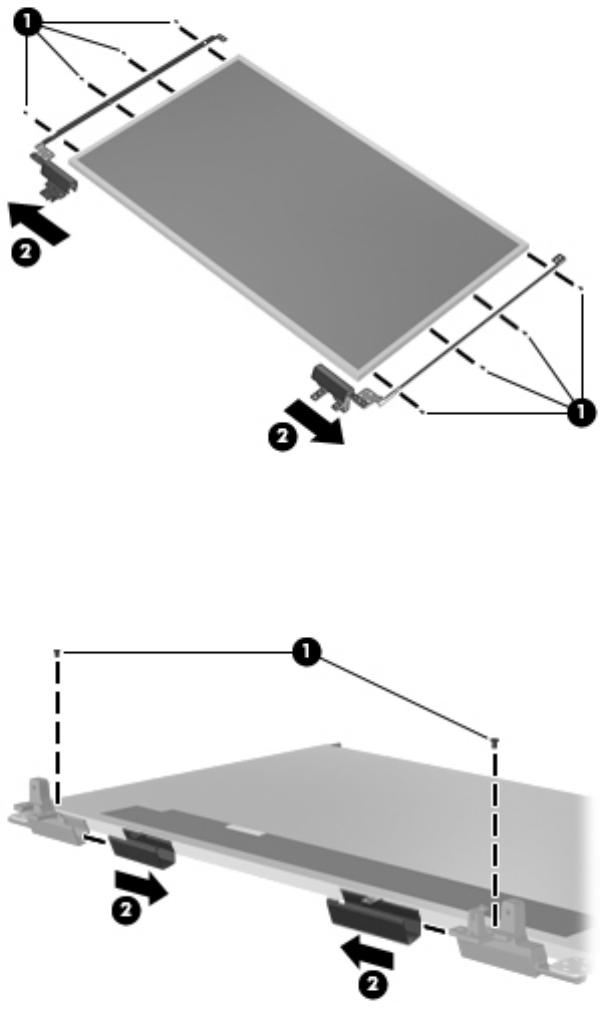 1
2
2
1

1
2
2