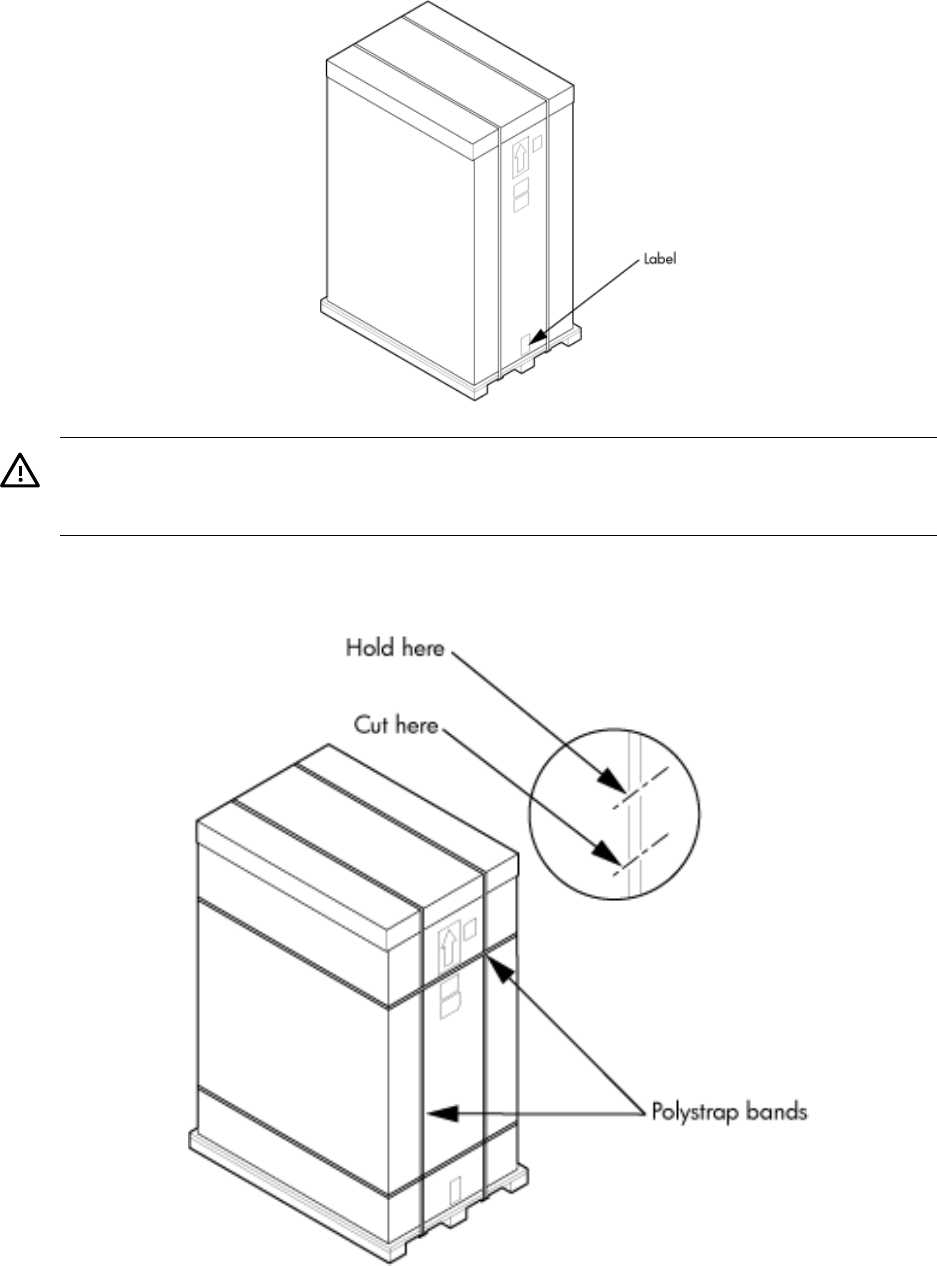 Label

Hold here

Cut here

Polystrap bands