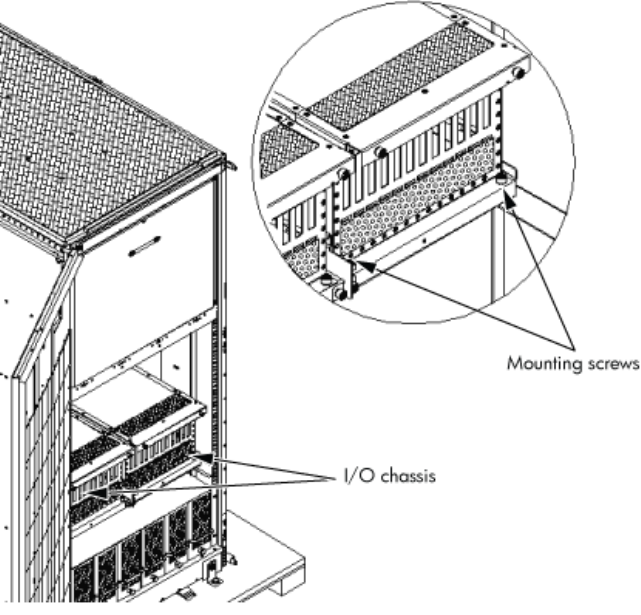 Mounting screws

I/O chassis