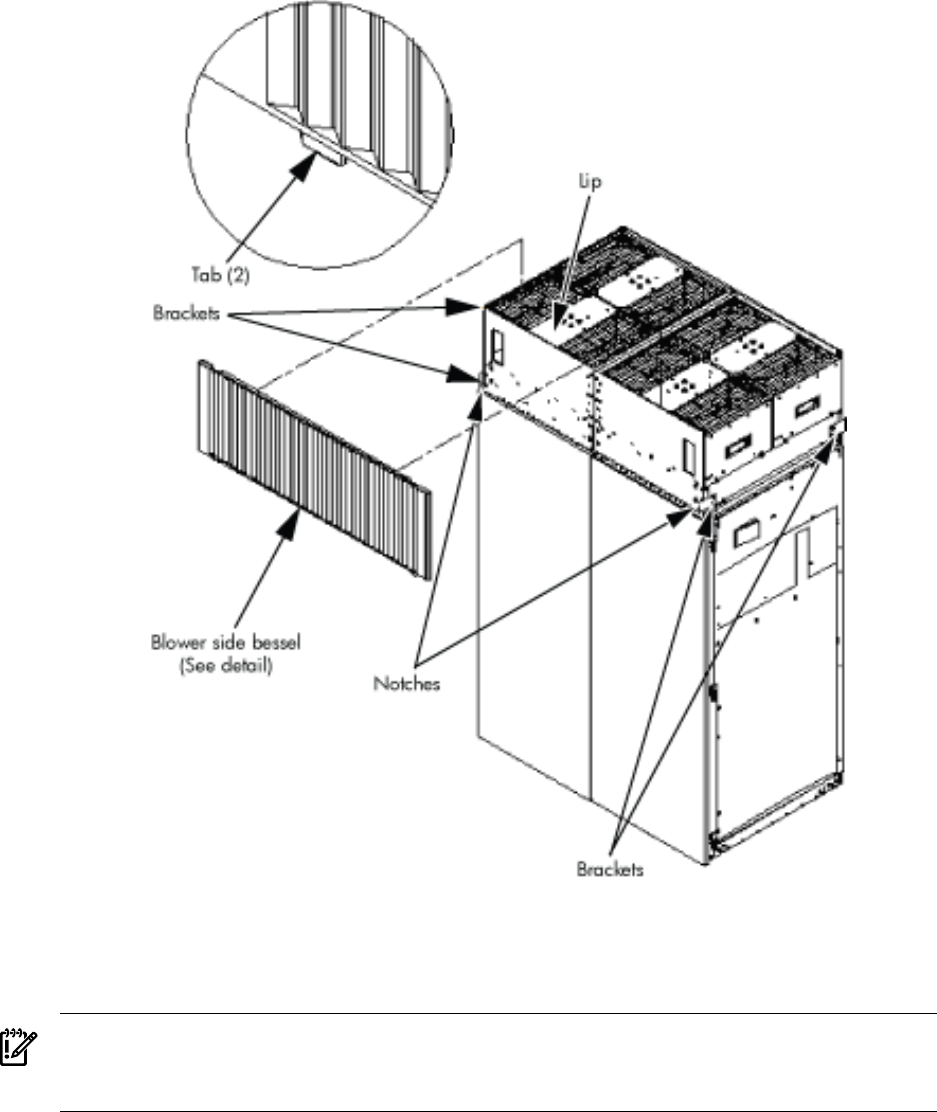 Tab (2)

Lip

Brackets

Blower side bessel
(See detail)

Notches

Brackets