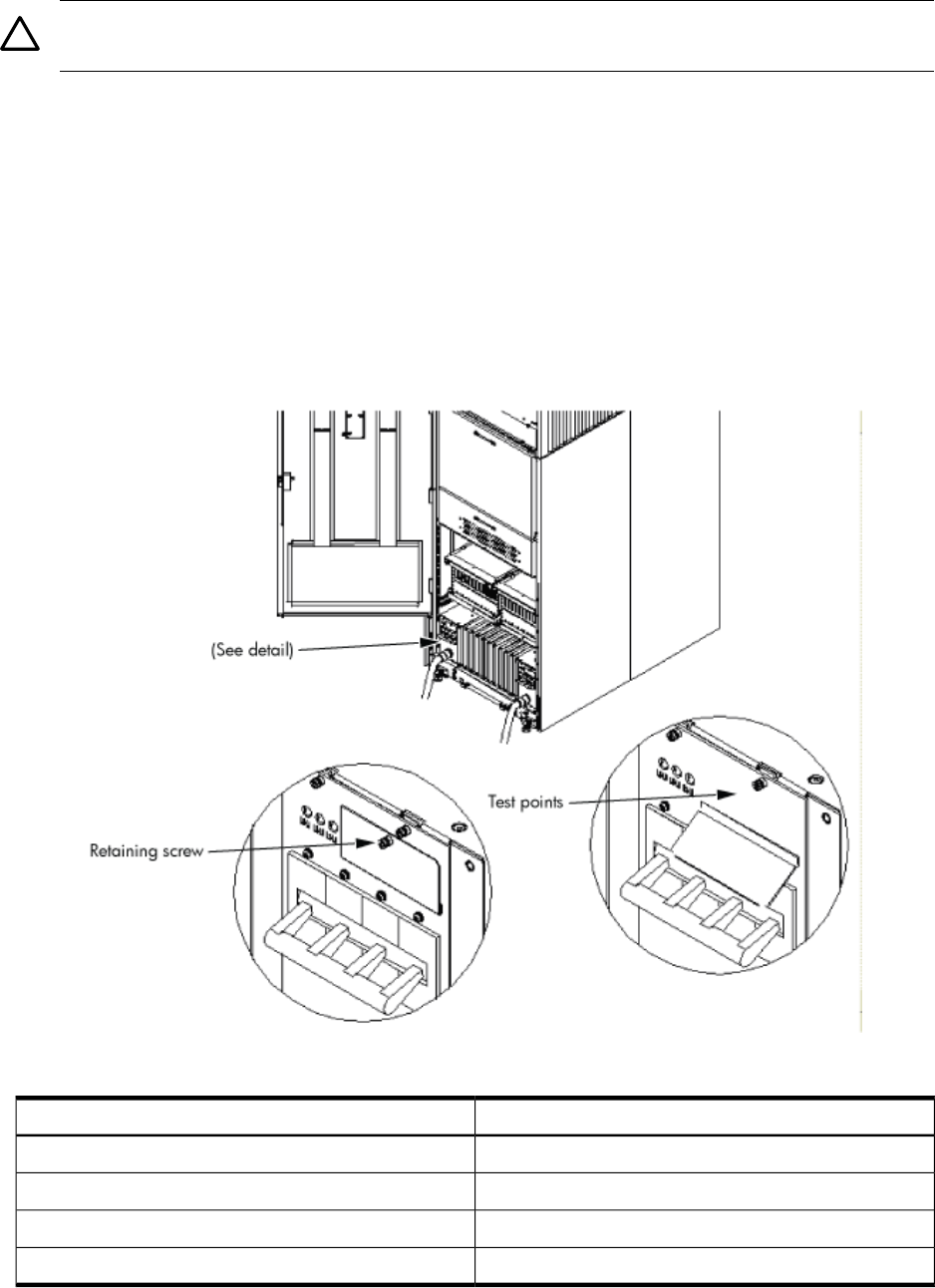 (See detail)

Test points

Retaining screw