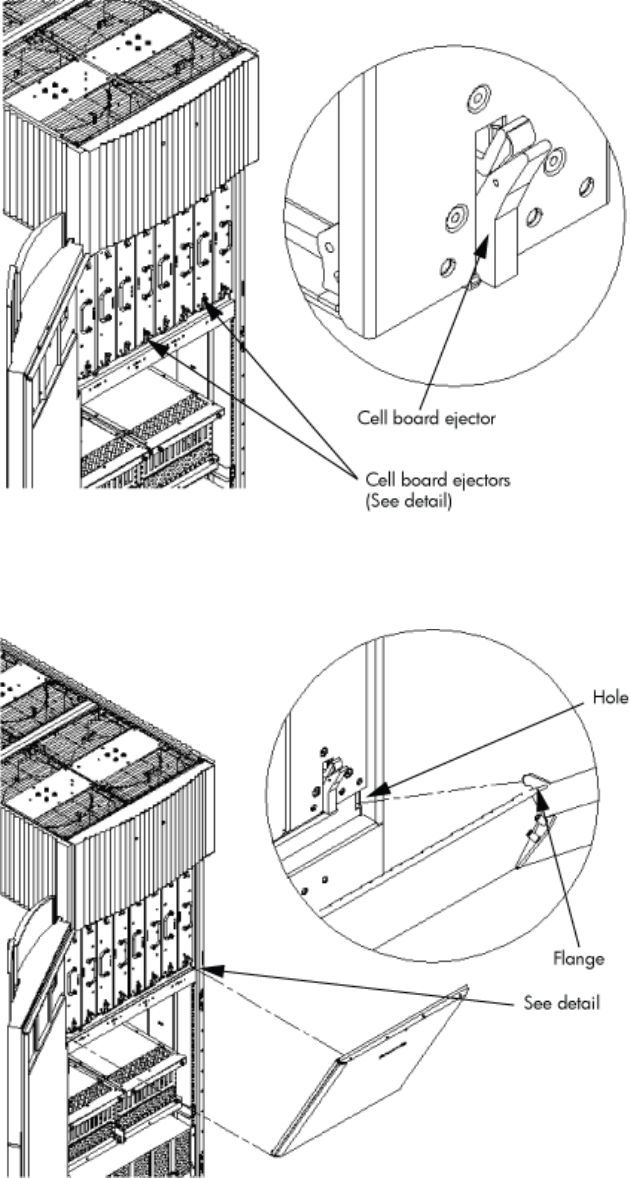 Cell board ejector

Cell board ejectors
(See detail)

Hole

Flange

See detail