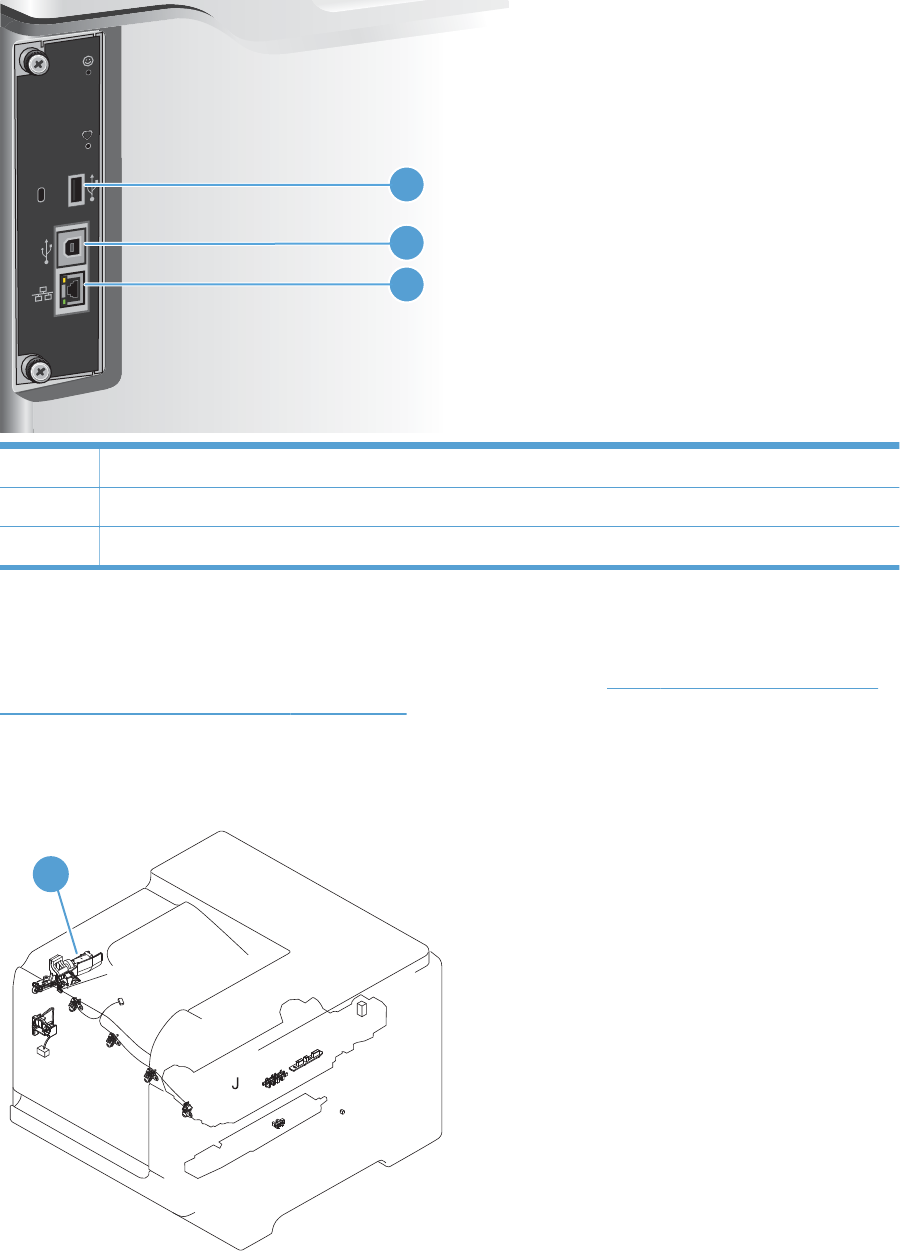 J