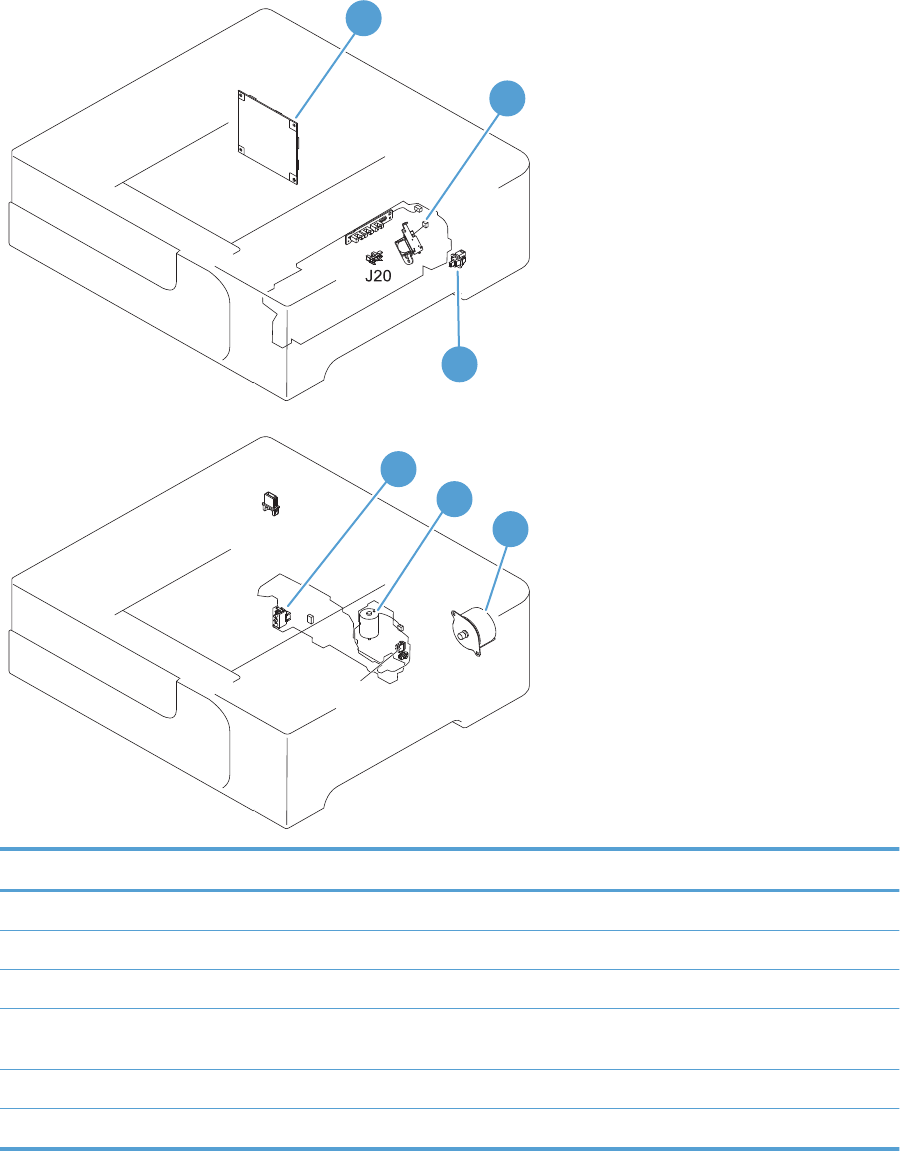 J20