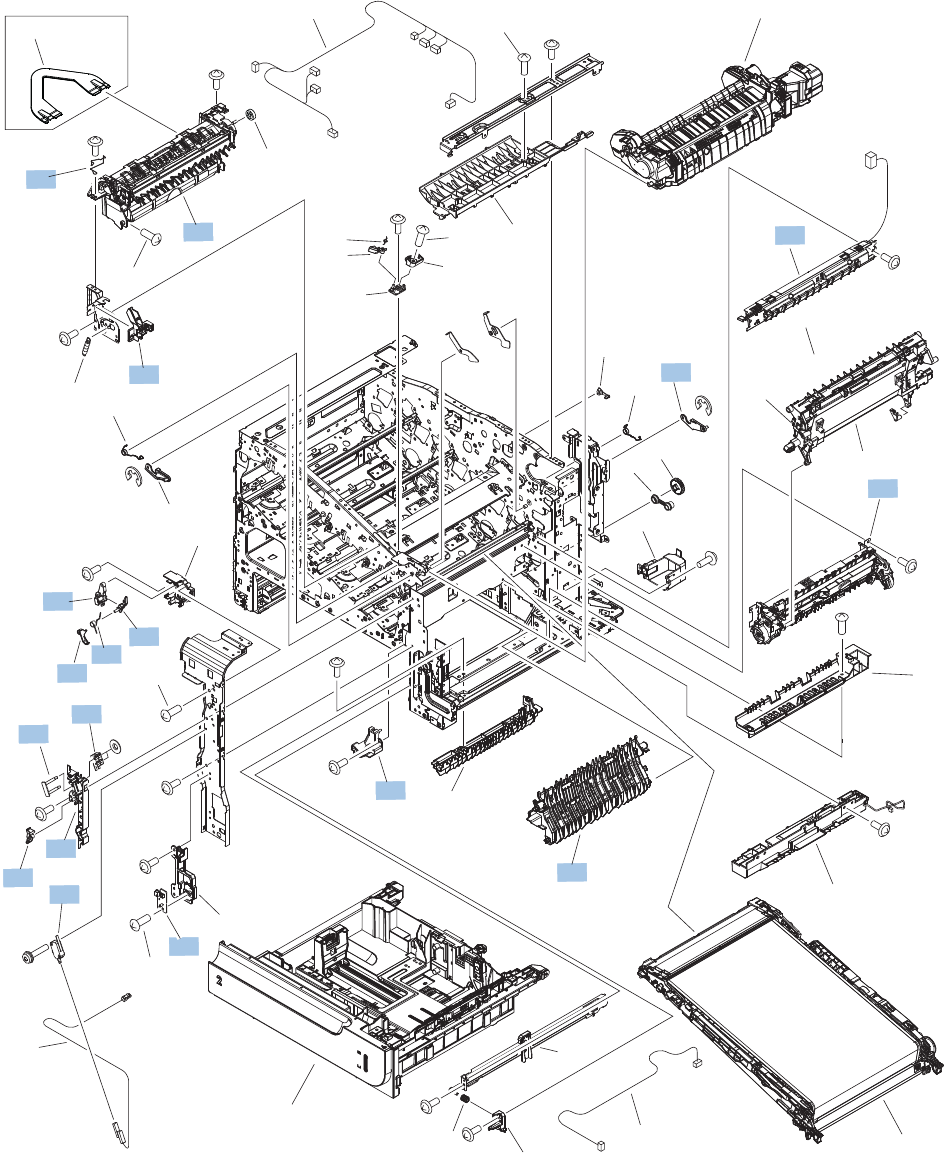 2