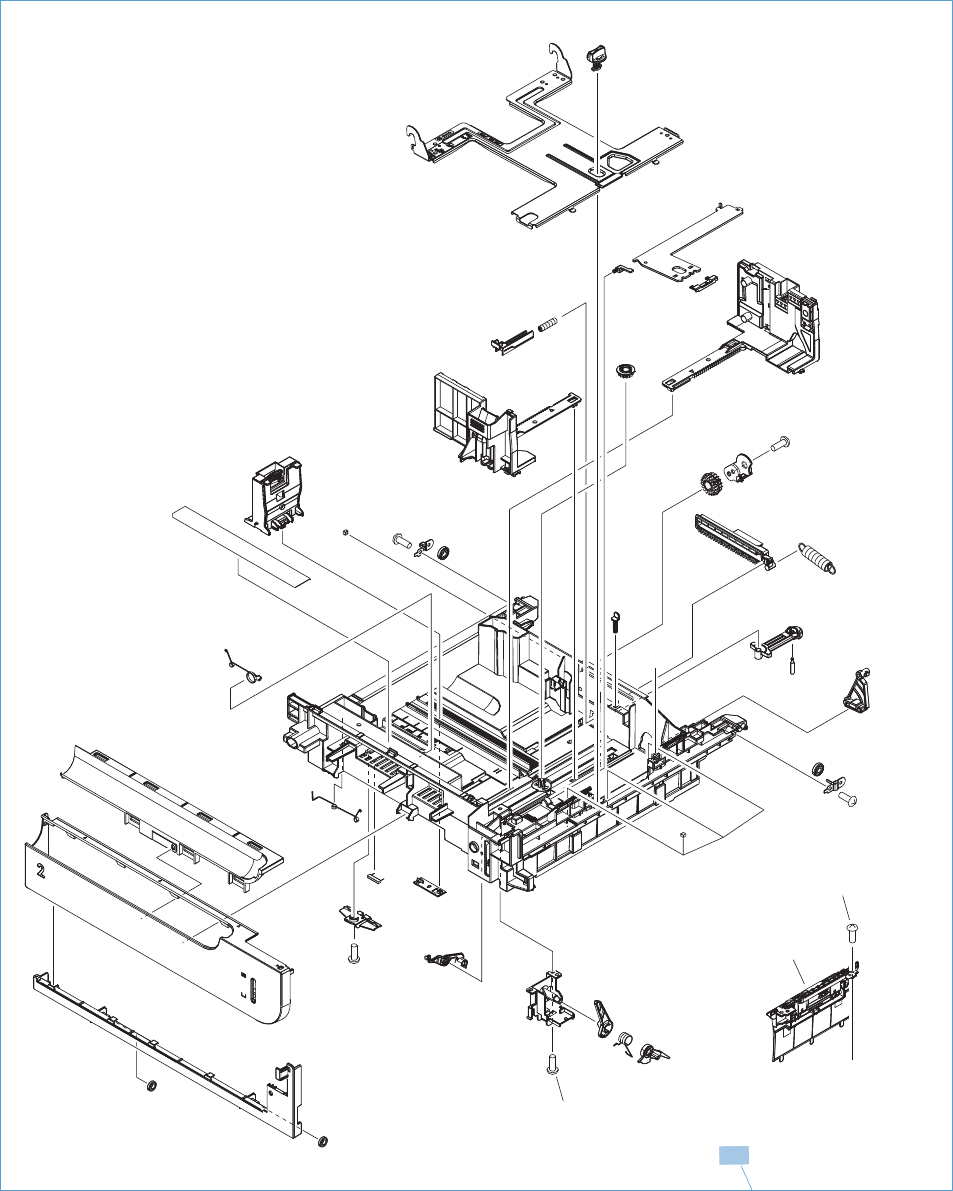 2