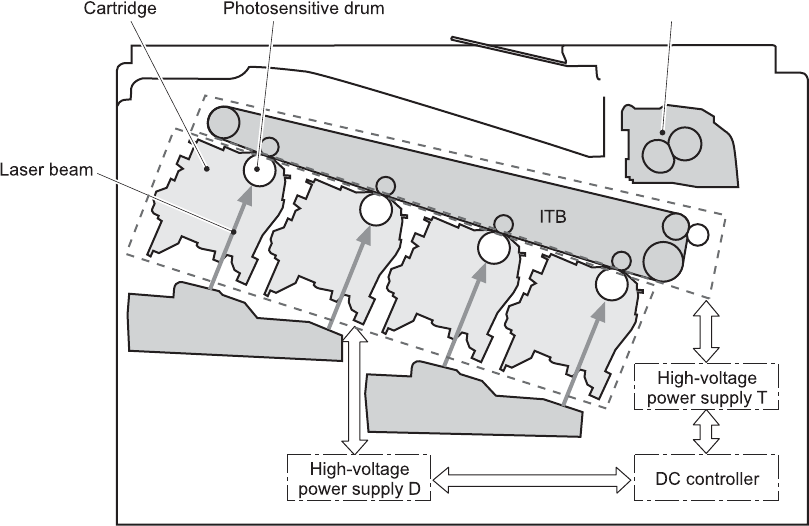 Cartridge
Photosensitive drum
Laser beam
ITB
High-voltage power supply T
High-voltage power supply D
DC controller