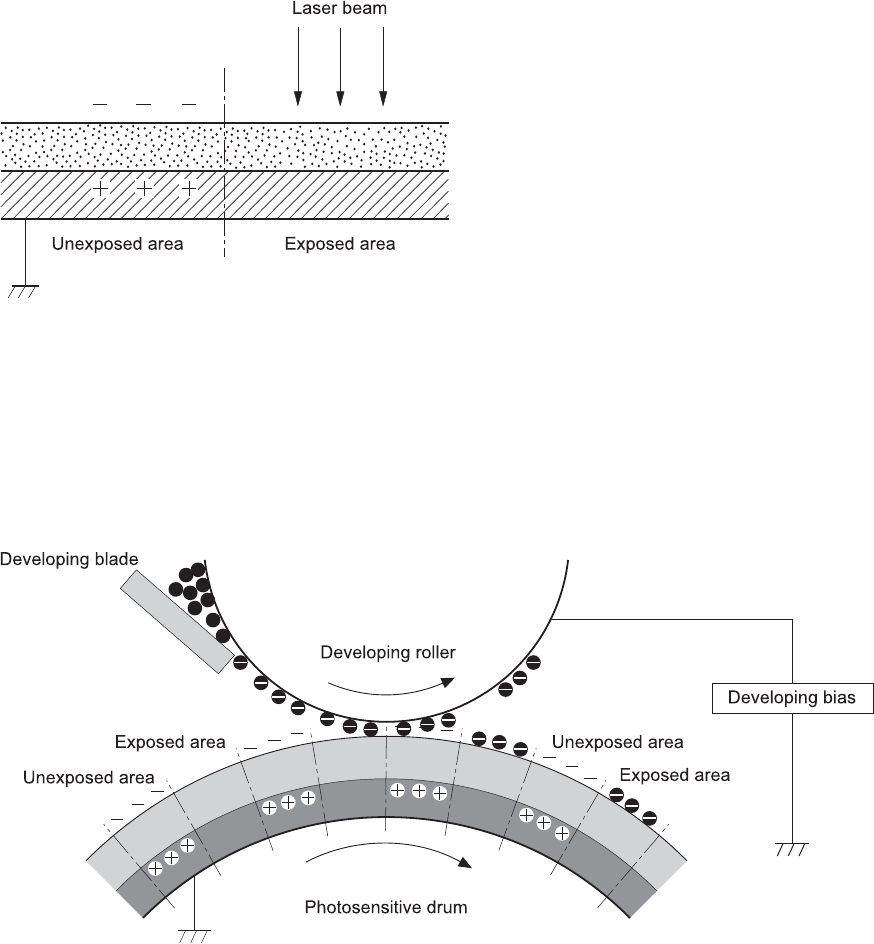 Laser beam

Unexposed area

Exposed area

Developing blade

Developing roller

Developing bias

Exposed area

Unexposed area

Unexposed area

Exposed area

Photosensitive drum