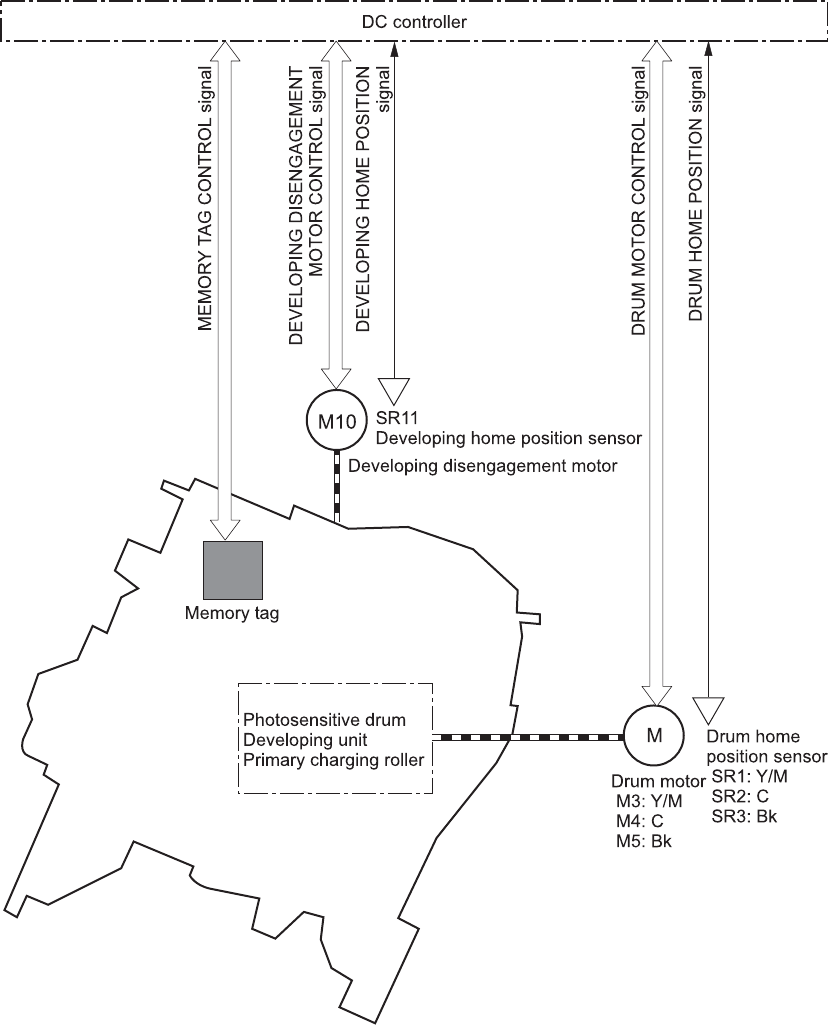 DC controller

MEMORY TAG CONTROL signal

DEVELOPING DISENGAGEMENT MOTOR CONTROL signal

DEVELOPING HOME POSITION signal

DRUM MOTOR CONTROL signal

DRUM HOME POSITION signal

M10

SR11
Developing home position sensor

Developing disengagement motor

Memory tag

Photosensitive drum
Developing unit
Primary charging roller

M

Drum motor
M3: Y/M
M4: C
M5: Bk

Drum home position sensor
SR1: Y/M
SR2: C
SR3: Bk