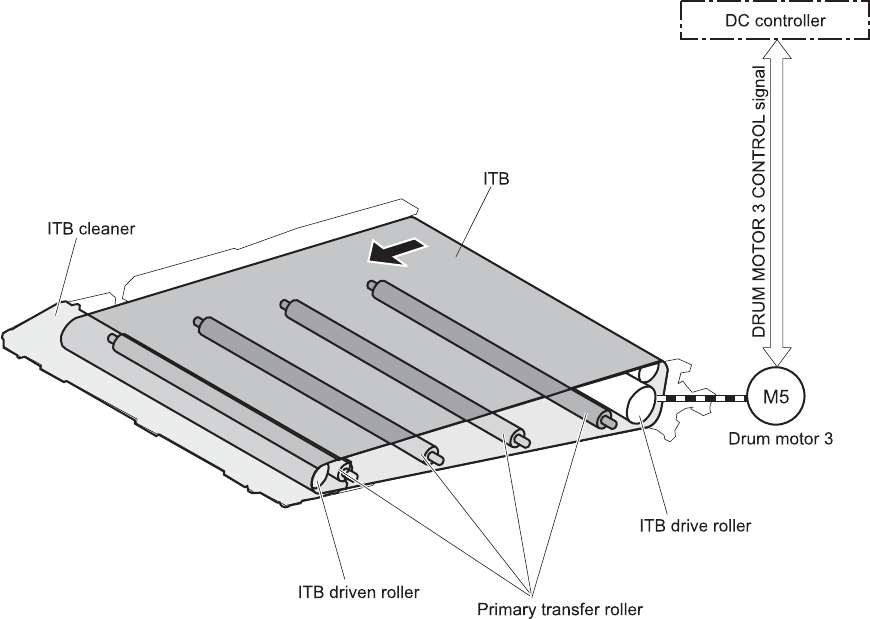 DC controller

DRUM MOTOR 3 CONTROL signal

ITB

ITB cleaner

M5

Drum motor 3

ITB drive roller

ITB driven roller

Primary transfer roller