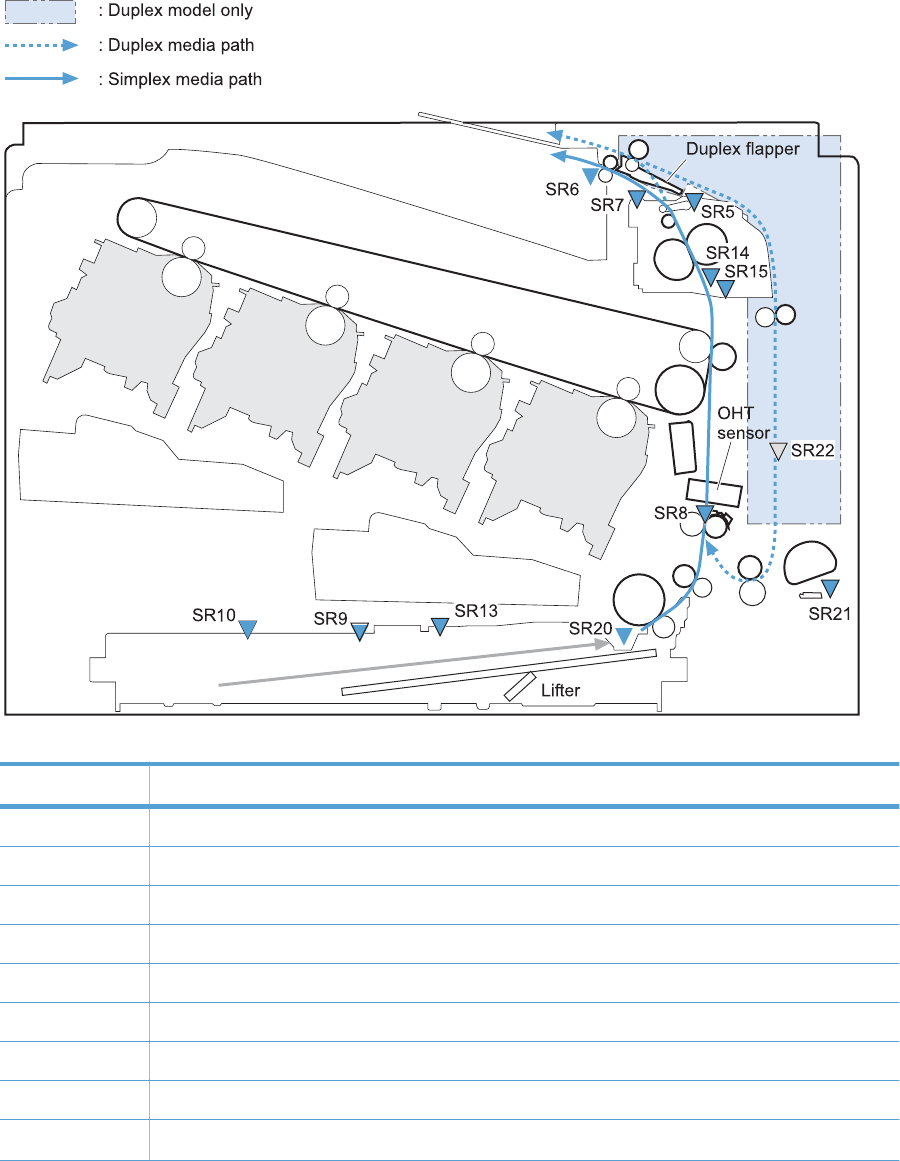 : Duplex model only
: Duplex media path
: Simplex media path

Duplex flapper
SR6
SR7
SR5
SR14
SR15
OHT sensor
SR22
SR8
SR21
SR10
SR9
SR13
SR20
Lifter