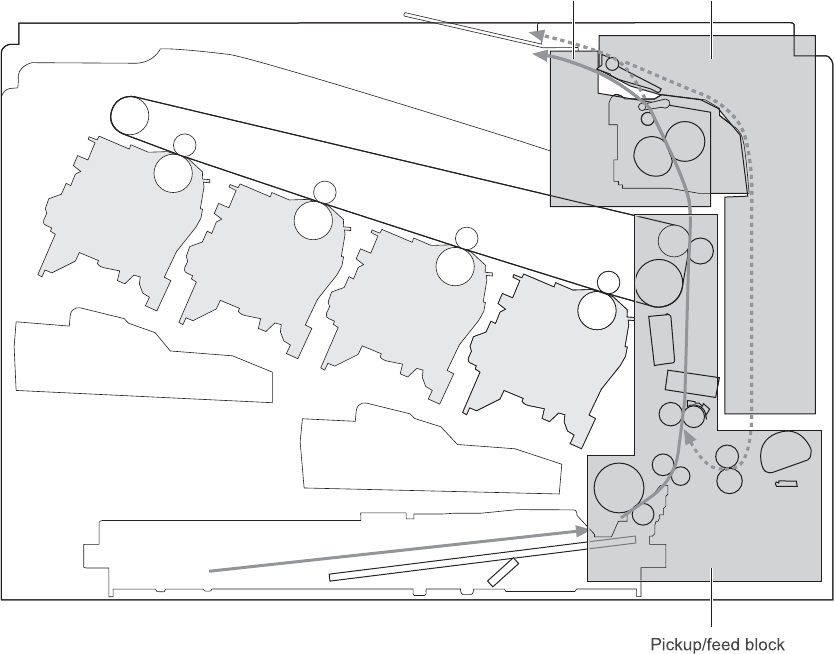 Pickup/feed block