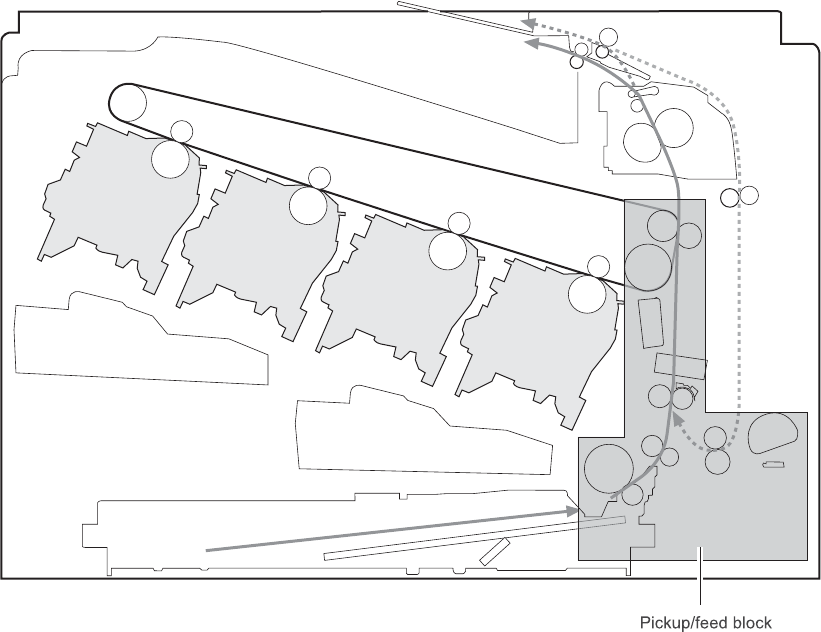 Pickup/feed block