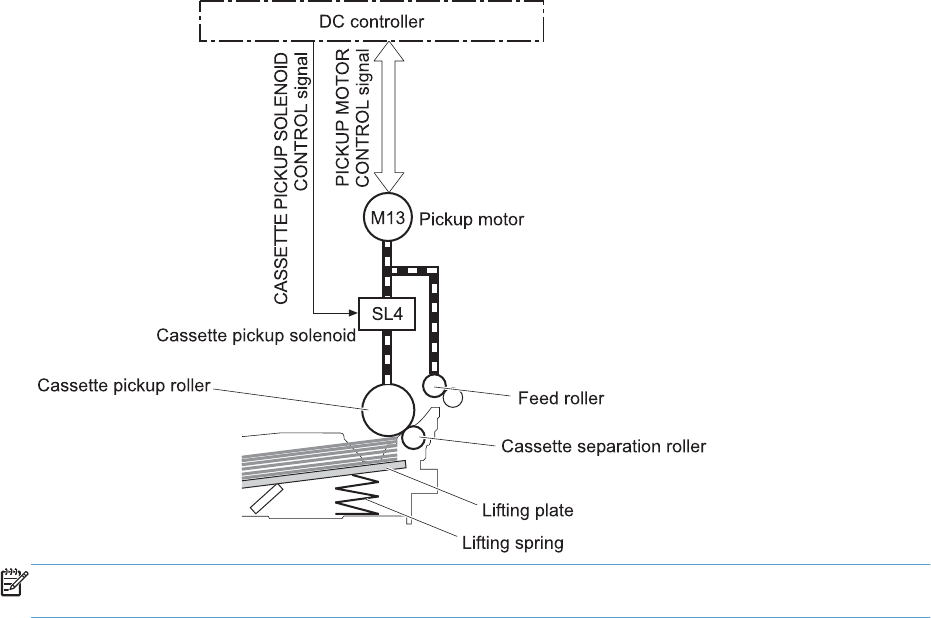 DC controller

CASSETTE PICKUP SOLENOID CONTROL signal

PICKUP MOTOR CONTROL signal

M13 Pickup motor

SL4

Cassette pickup solenoid

Cassette pickup roller

Feed roller

Cassette separation roller

Lifting plate

Lifting spring