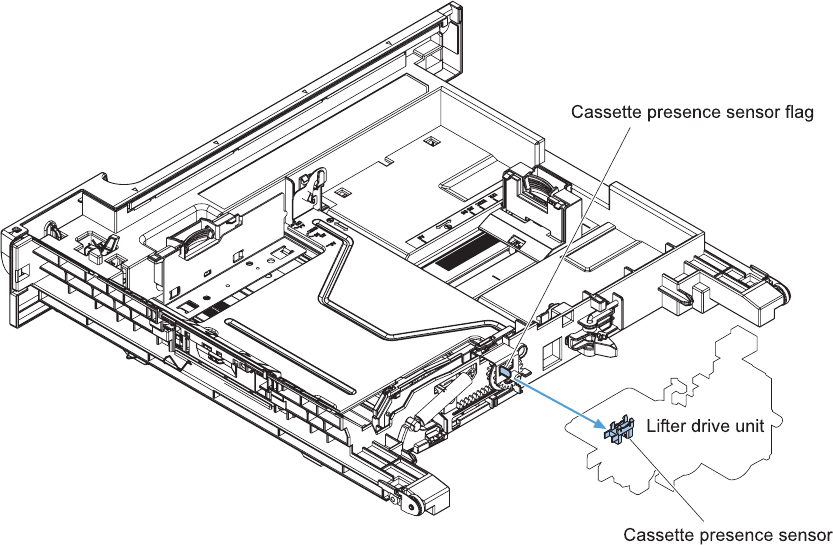 Cassette presence sensor flag

Lifter drive unit

Cassette presence sensor