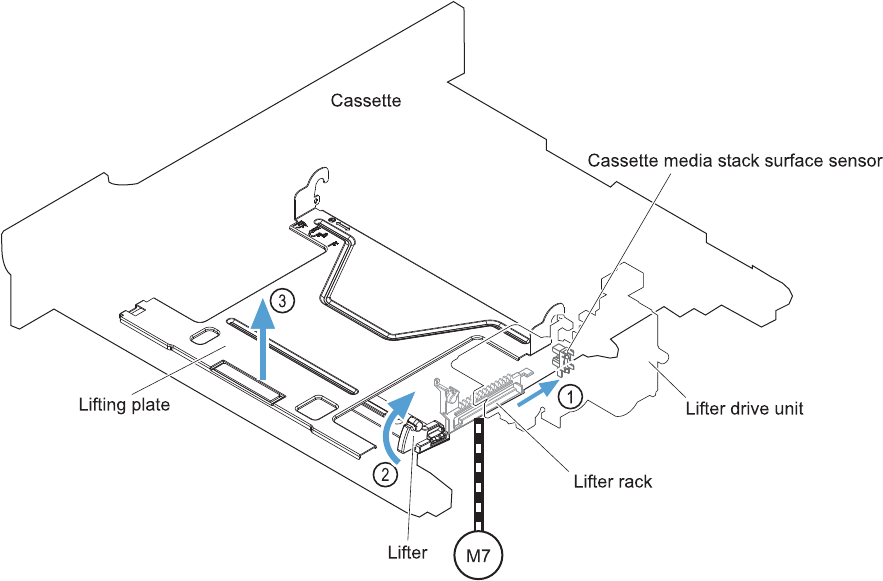 Cassette

Cassette media stack surface sensor

3

Lifting plate

1

Lifter drive unit

2

Lifter rack

Lifter

M7