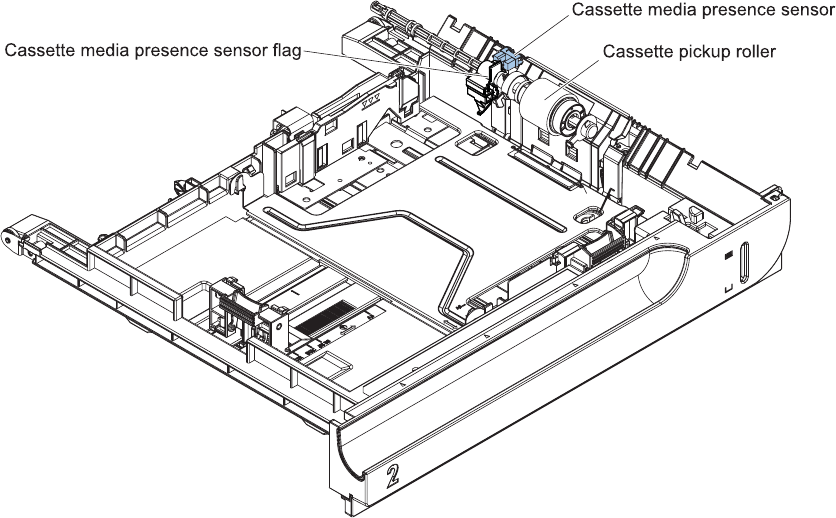 Cassette media presence sensor
Cassette media presence sensor flag
Cassette pickup roller
2