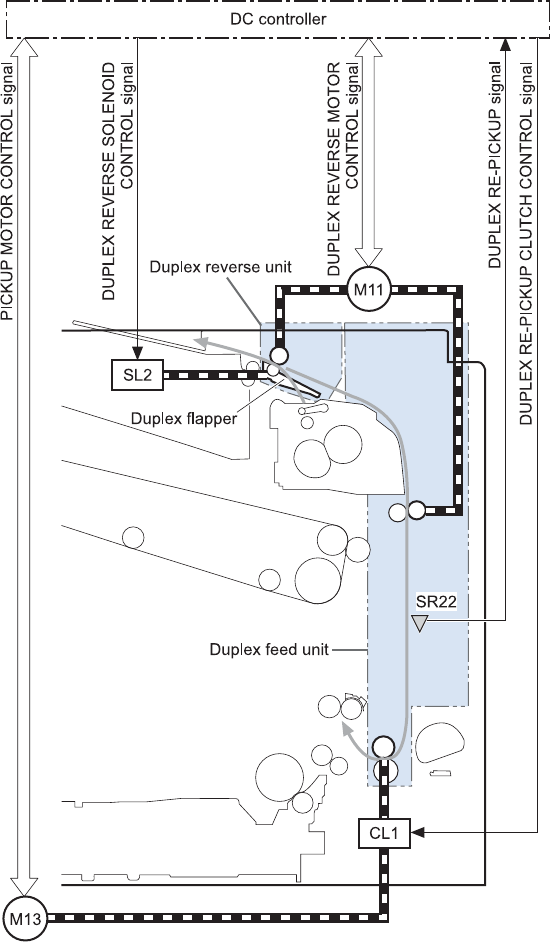 DC controller

PICKUP MOTOR CONTROL signal

DUPLEX REVERSE SOLENOID CONTROL signal

DUPLEX REVERSE MOTOR CONTROL signal

DUPLEX RE-PICKUP signal

DUPLEX RE-PICKUP CLUTCH CONTROL signal

Duplex reverse unit

M11

SL2

Duplex flapper

SR22

Duplex feed unit

CL1

M13