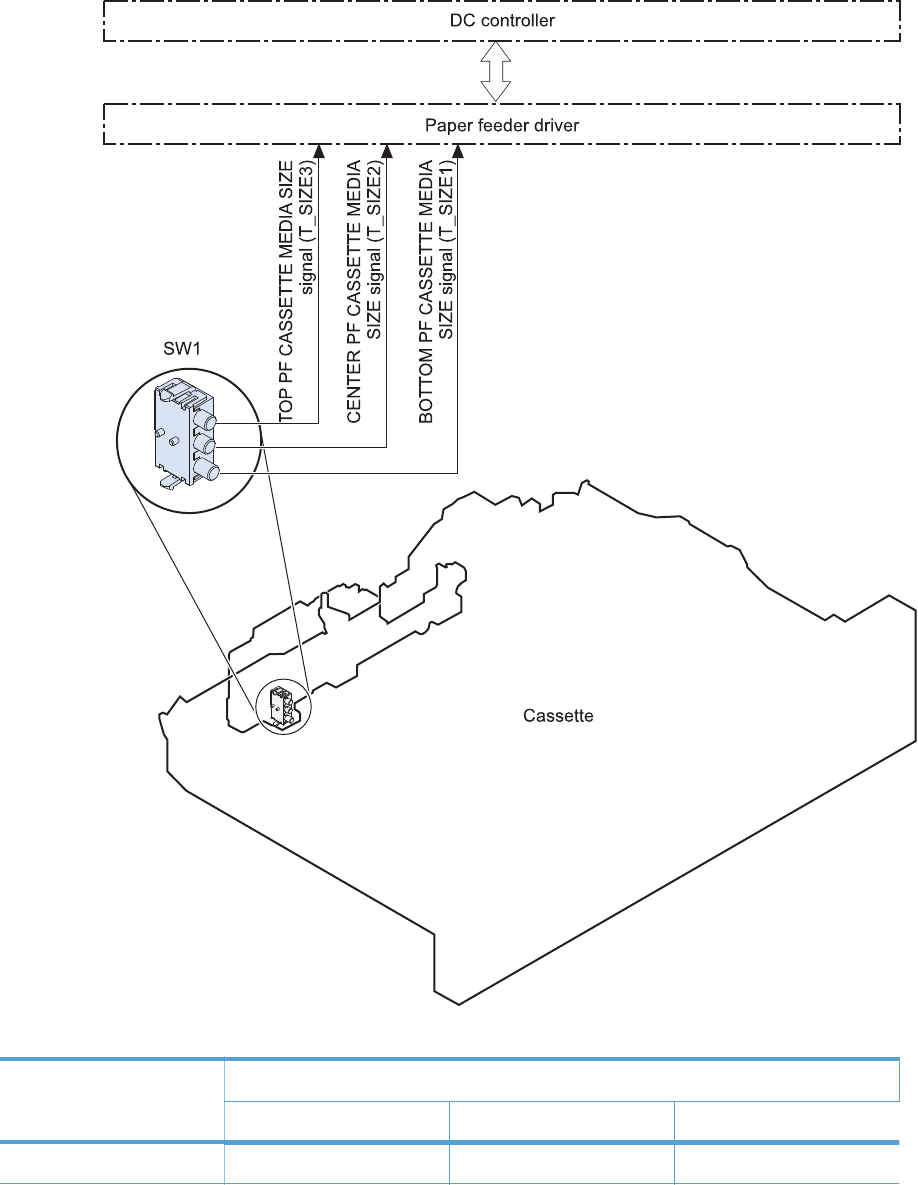 DC controller

Paper feeder driver

TOP PF CASSETTE MEDIA SIZE signal (T_SIZE3)

CENTER PF CASSETTE MEDIA SIZE signal (T_SIZE2)

BOTTOM PF CASSETTE MEDIA SIZE signal (T_SIZE1)

SW1

Cassette